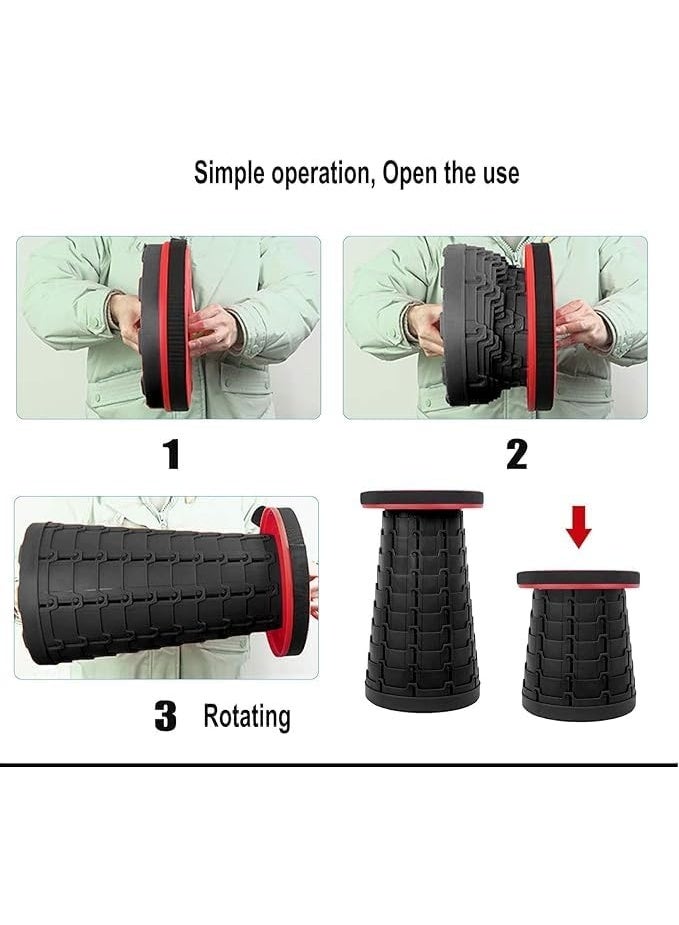 Simple operation, Open the use

1

2

3 Rotating