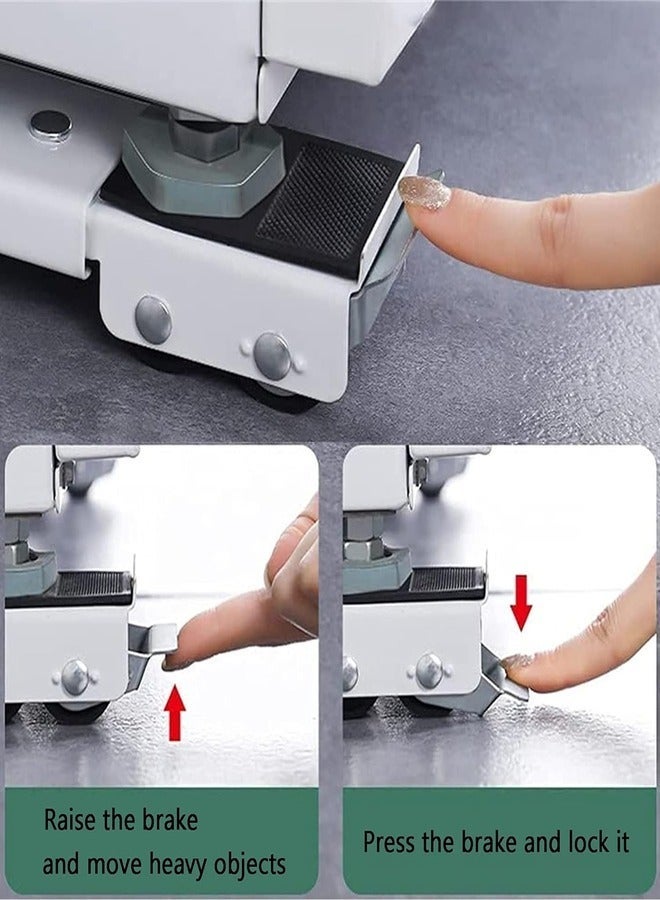 Raise the brake
and move heavy objects

Press the brake and lock it