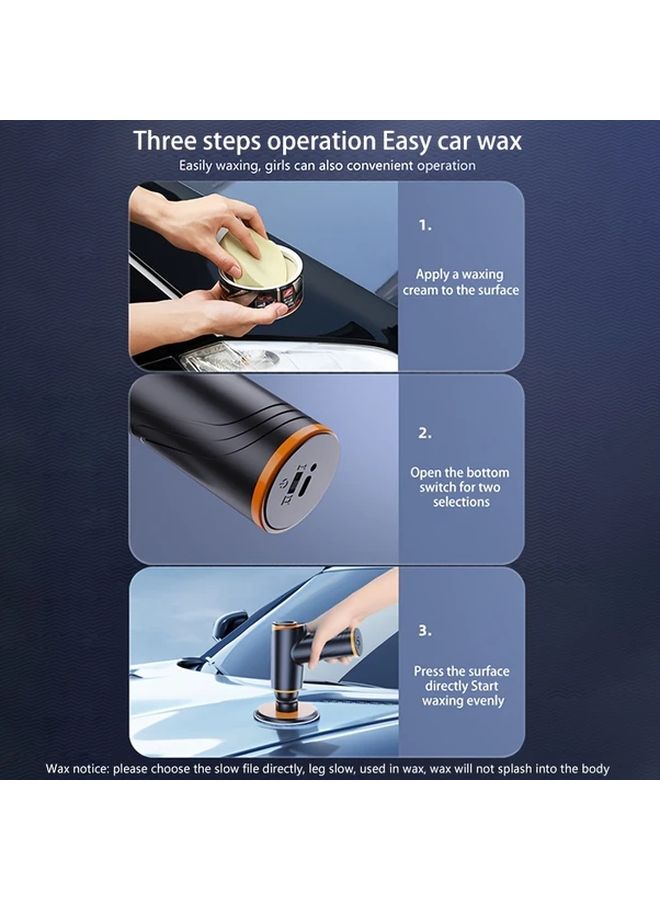 Three steps operation Easy car wax

Easily waxing, girls can also convenient operation

1.

Apply a waxing cream to the surface

2.

Open the bottom switch for two selections

3.

Press the surface directly Start waxing evenly

Wax notice: please choose the slow file directly, leg slow, used in wax, wax will not splash into the body