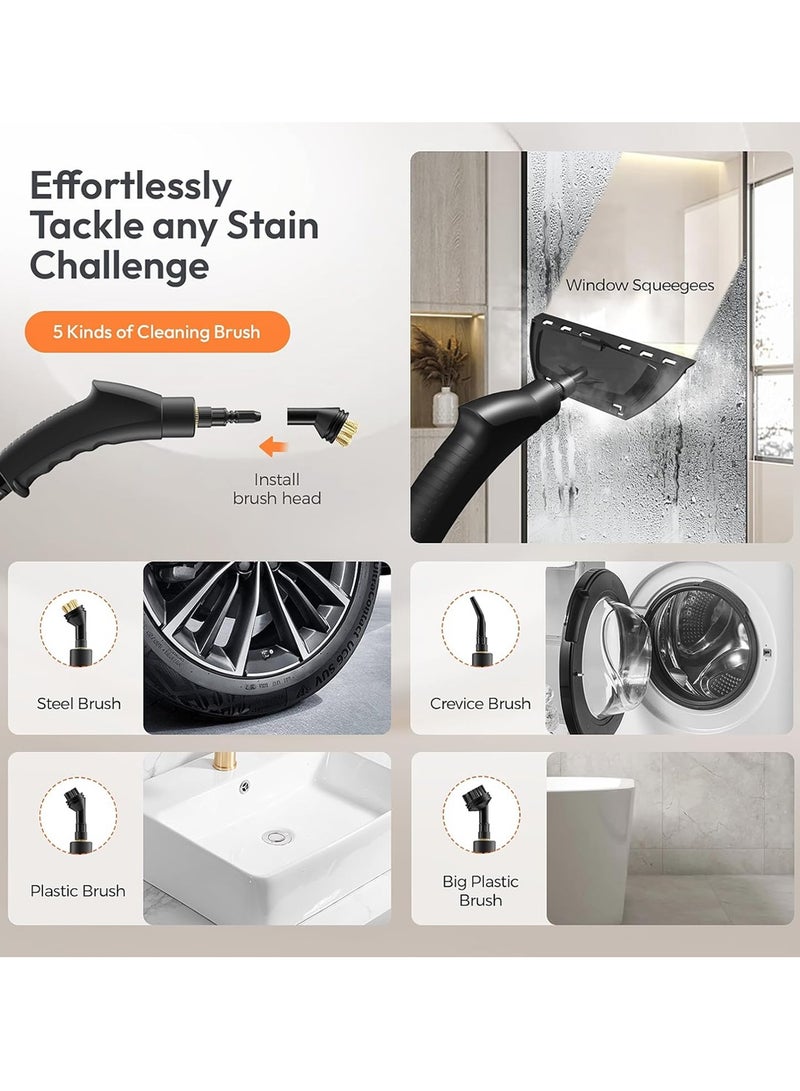 Effortlessly Tackle any Stain Challenge

5 Kinds of Cleaning Brush

Install brush head

Window Squeegees

Steel Brush

Crevice Brush

Plastic Brush

Big Plastic Brush