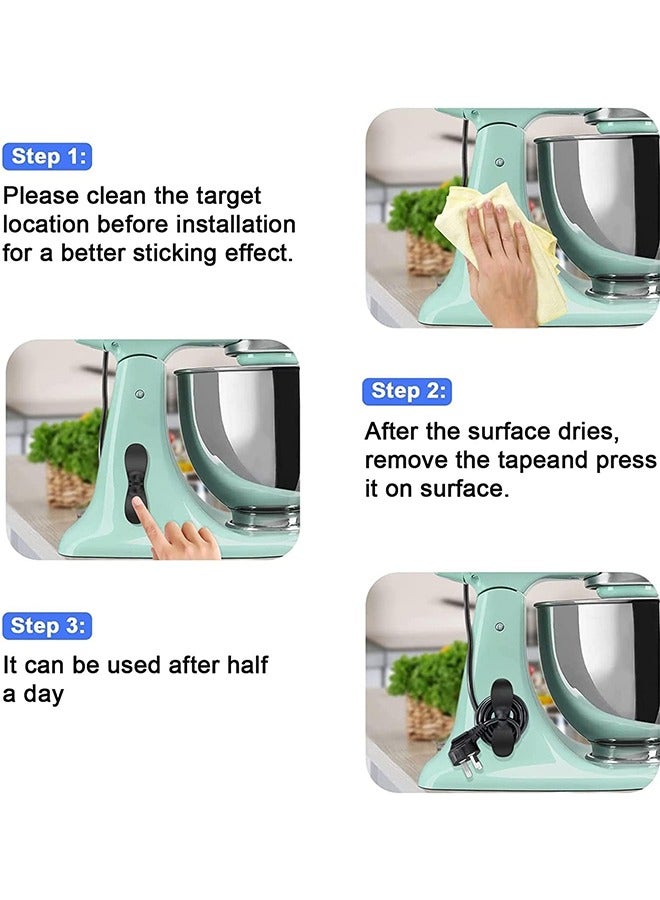 Step 1:
Please clean the target location before installation for a better sticking effect.

Step 2:
After the surface dries, remove the tapeand press it on surface.

Step 3:
It can be used after half a day