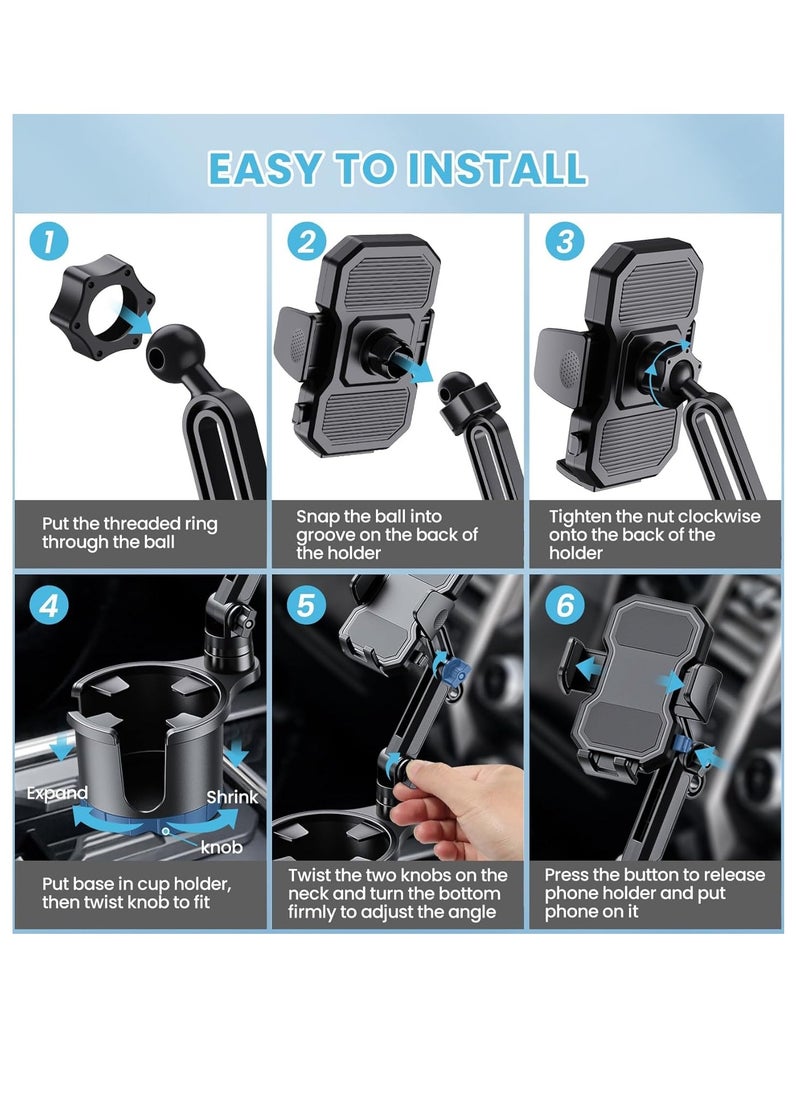 EASY TO INSTALL

1

Put the threaded ring through the ball

2

Snap the ball into groove on the back of the holder

3

Tighten the nut clockwise onto the back of the holder

4

Expand

Shrink

knob

Put base in cup holder, then twist knob to fit

5

Twist the two knobs on the neck and turn the bottom firmly to adjust the angle

6

Press the button to release phone holder and put phone on it