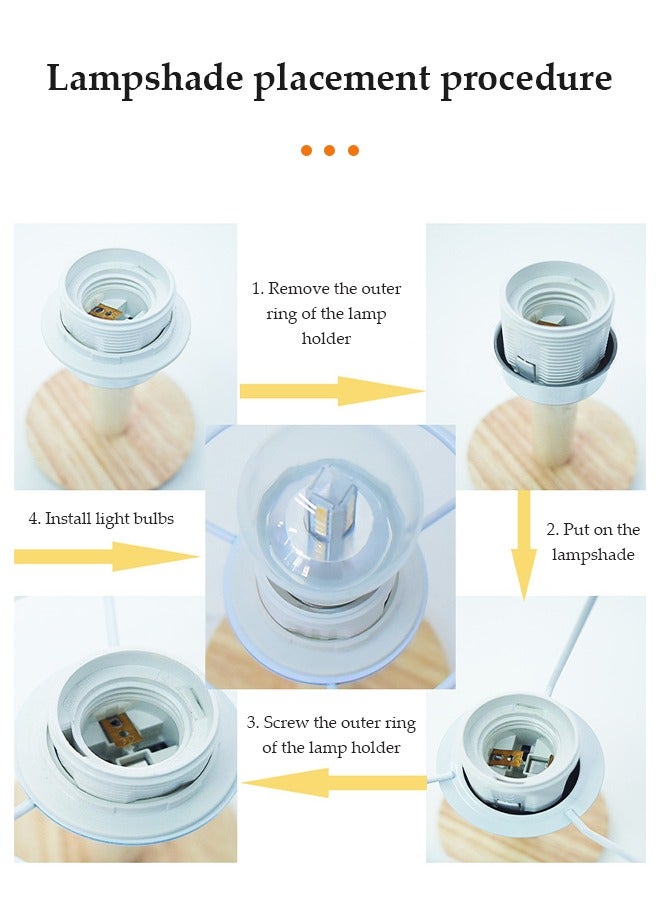 Lampshade placement procedure

1. Remove the outer ring of the lamp holder

2. Put on the lampshade

3. Screw the outer ring of the lamp holder

4. Install light bulbs