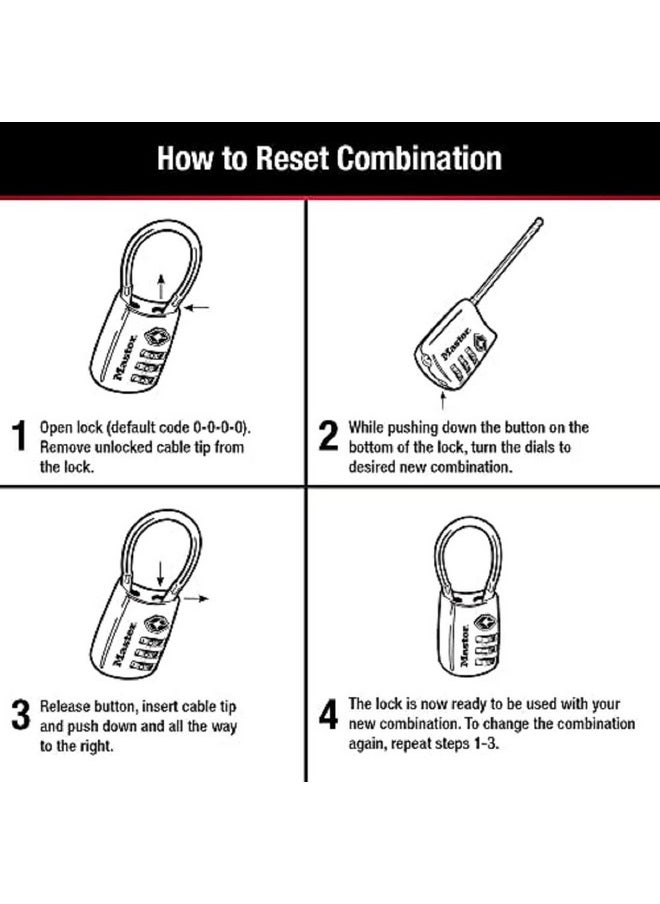 How to Reset Combination

Master

1 Open lock (default code 0-0-0-0). Remove unlocked cable tip from the lock.

Master

2 While pushing down the button on the bottom of the lock, turn the dials to desired new combination.

Master

3 Release button, insert cable tip and push down and all the way to the right.

Master

4 The lock is now ready to be used with your new combination. To change the combination again, repeat steps 1-3.