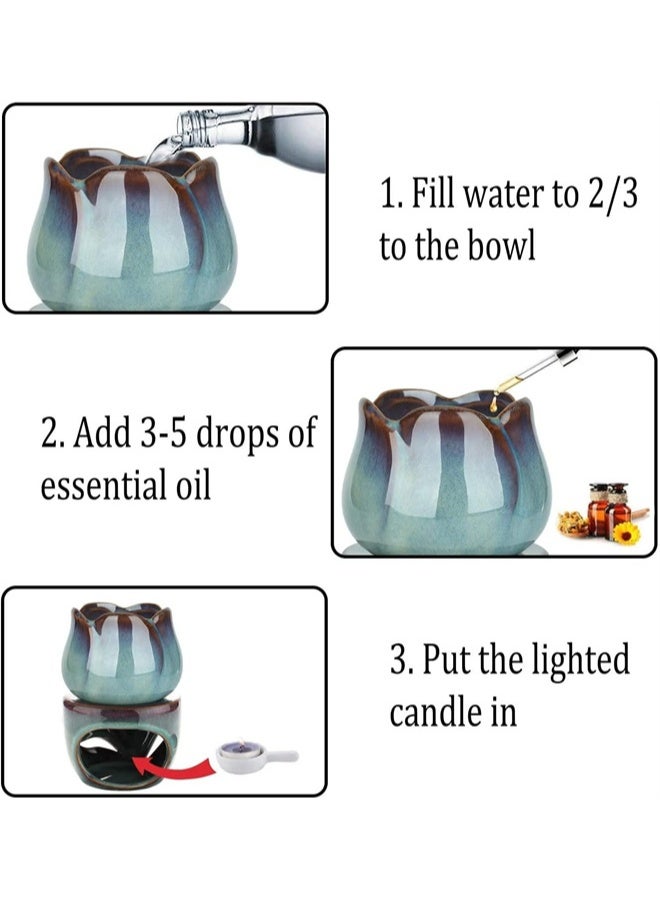 1. Fill water to 2/3 to the bowl

2. Add 3-5 drops of essential oil

3. Put the lighted candle in