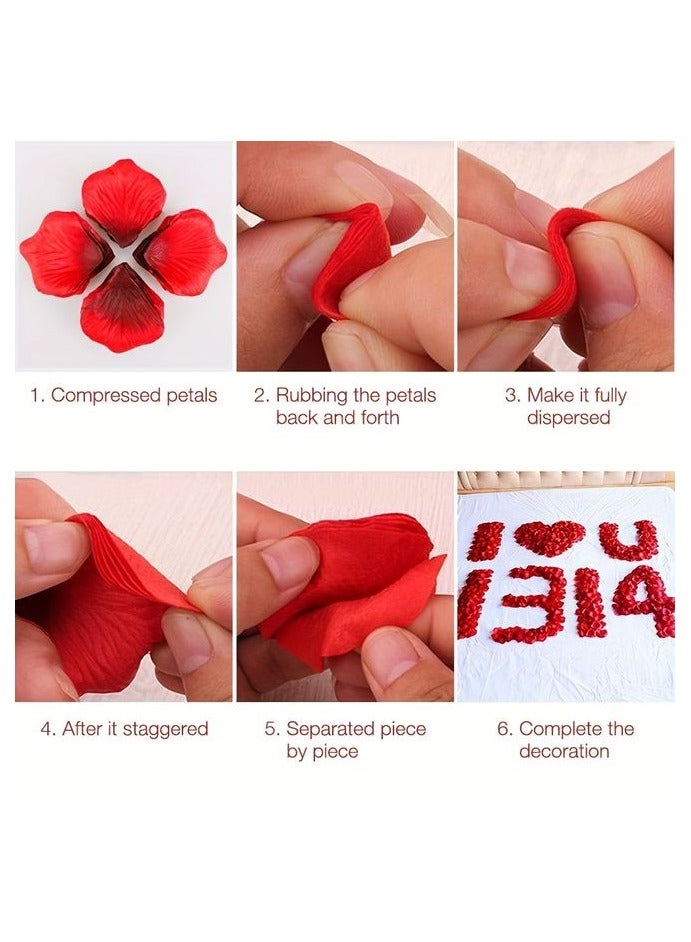 1. Compressed petals

2. Rubbing the petals back and forth

3. Make it fully dispersed

I ♥ U
1314

4. After it staggered

5. Separated piece by piece

6. Complete the decoration