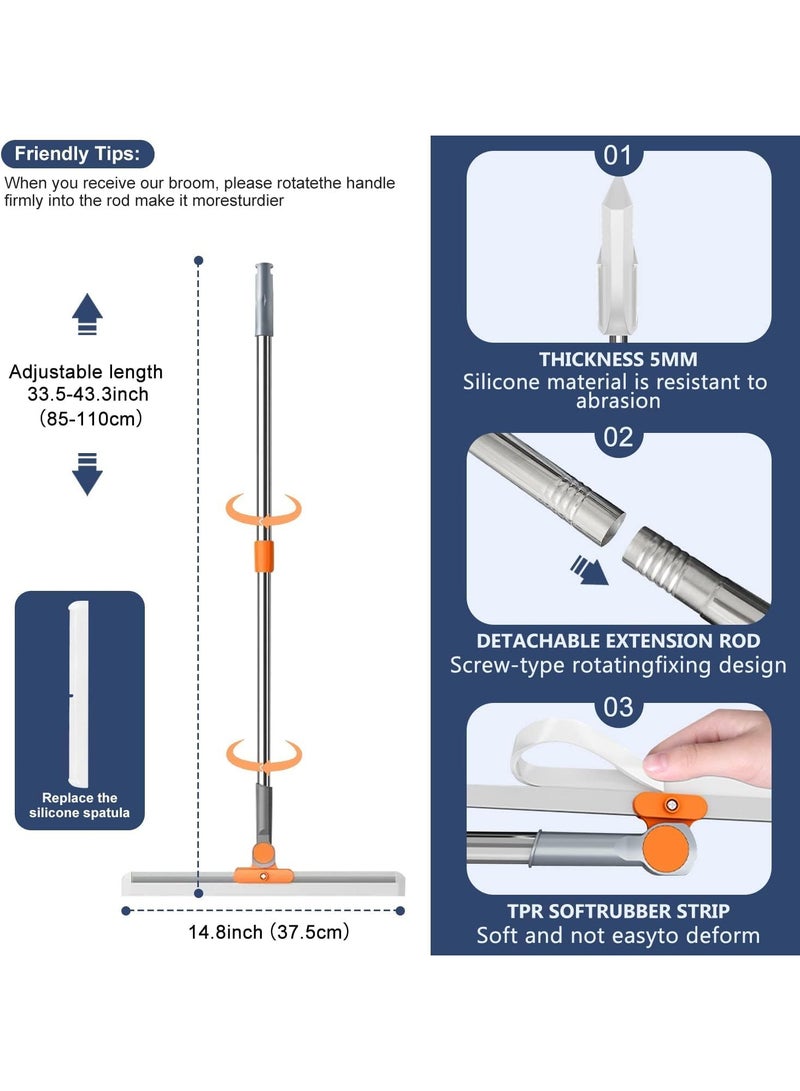 Friendly Tips:

When you receive our broom, please rotatethe handle firmly into the rod make it moresturdier

Adjustable length 33.5-43.3inch (85-110cm)

Replace the silicone spatula

14.8inch (37.5cm)

01

THICKNESS 5MM
Silicone material is resistant to abrasion

02

DETACHABLE EXTENSION ROD
Screw-type rotatingfixing design

03

TPR SOFTRUBBER STRIP
Soft and not easyto deform