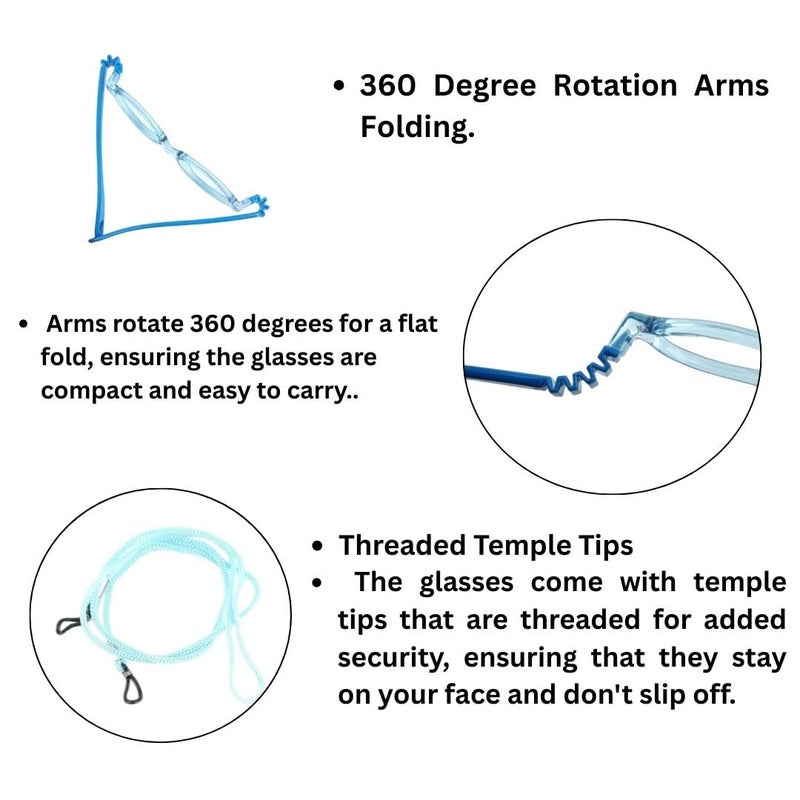 • 360 Degree Rotation Arms Folding.

• Arms rotate 360 degrees for a flat fold, ensuring the glasses are compact and easy to carry..

• Threaded Temple Tips

• The glasses come with temple tips that are threaded for added security, ensuring that they stay on your face and don't slip off.