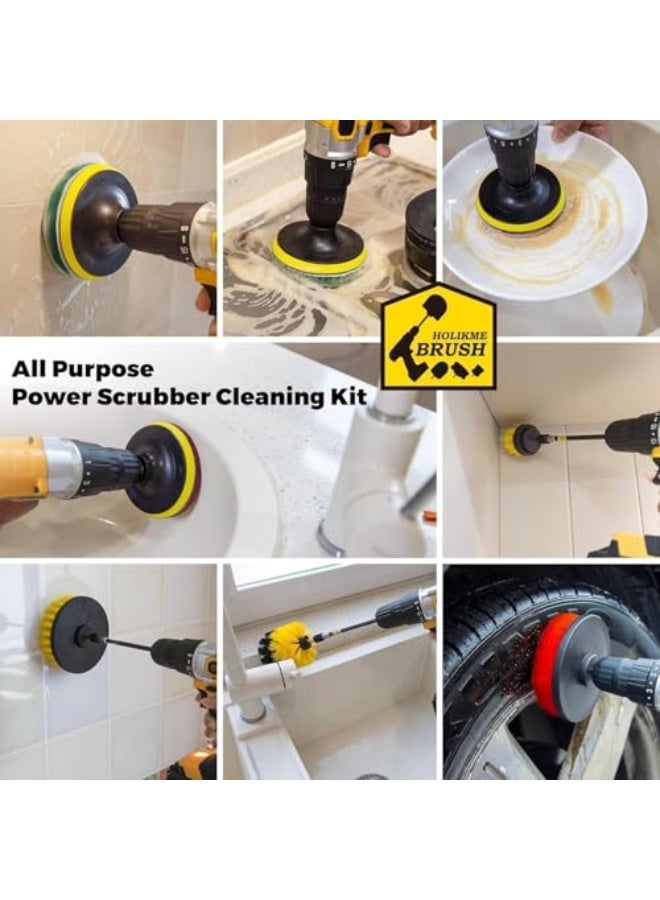 HOLIKME
BRUSH

All Purpose
Power Scrubber Cleaning Kit