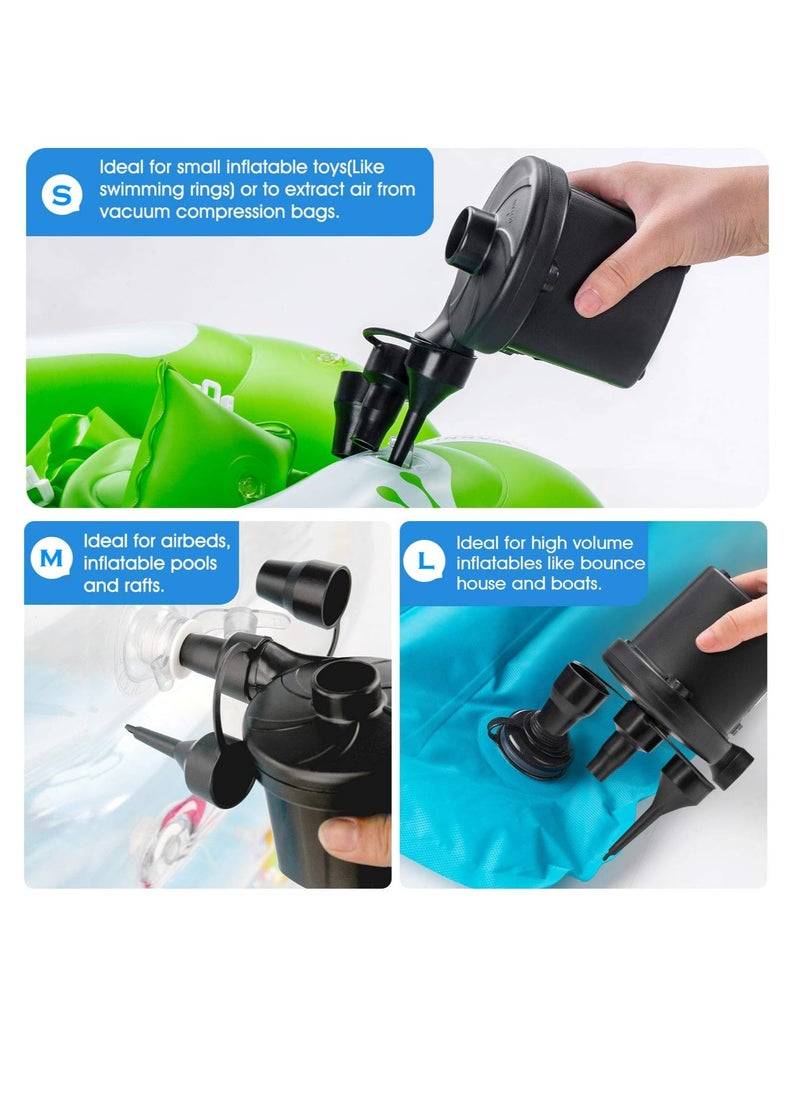 S

Ideal for small inflatable toys(Like swimming rings) or to extract air from vacuum compression bags.

M

Ideal for airbeds, inflatable pools and rafts.

L

Ideal for high volume inflatables like bounce house and boats.