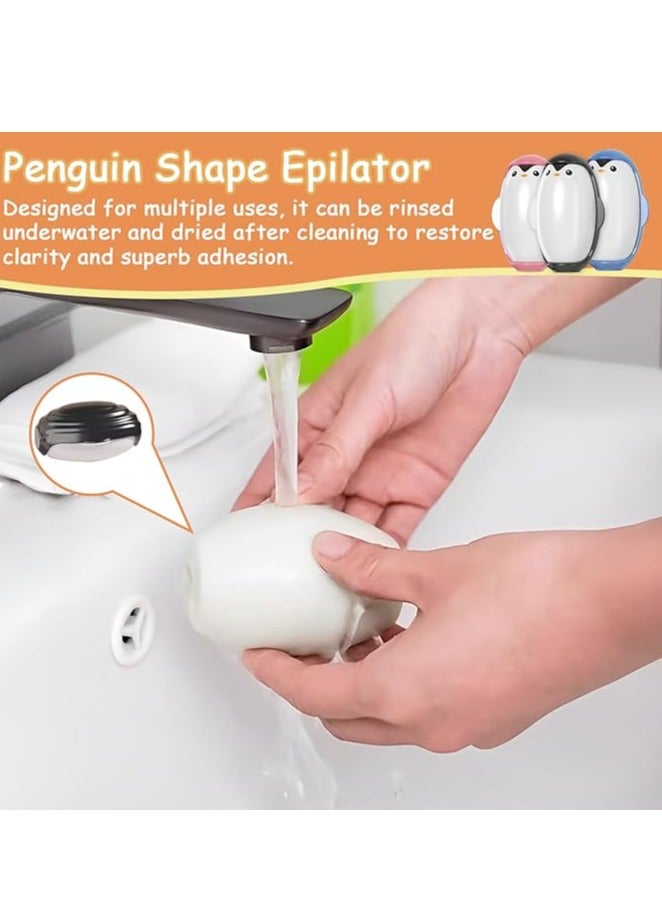 Penguin Shape Epilator

Designed for multiple uses, it can be rinsed underwater and dried after cleaning to restore clarity and superb adhesion.