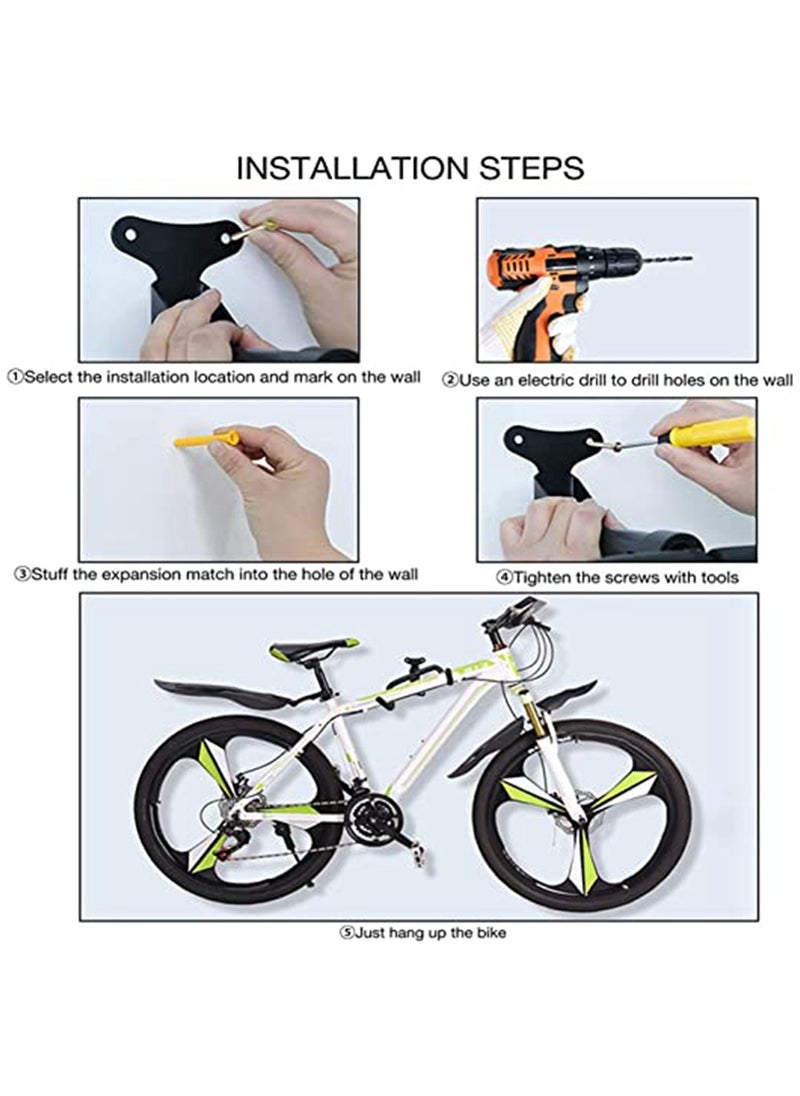 INSTALLATION STEPS

①Select the installation location and mark on the wall

②Use an electric drill to drill holes on the wall

③Stuff the expansion match into the hole of the wall

④Tighten the screws with tools

⑤Just hang up the bike