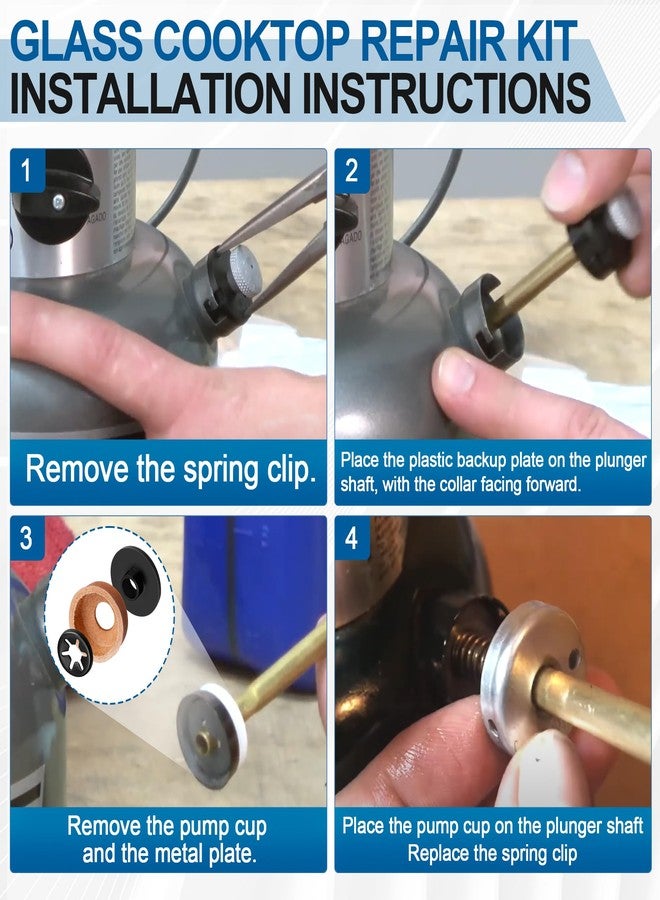 GLASS COOKTOP REPAIR KIT
INSTALLATION INSTRUCTIONS

1
Remove the spring clip.

2
Place the plastic backup plate on the plunger shaft, with the collar facing forward.

3
Remove the pump cup and the metal plate.

4
Place the pump cup on the plunger shaft
Replace the spring clip