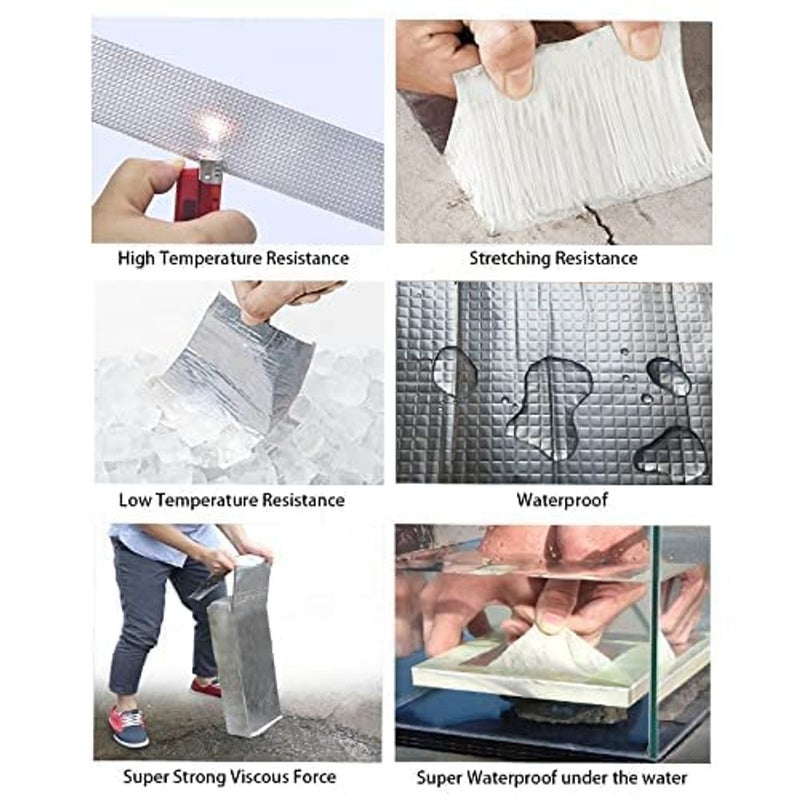 High Temperature Resistance

Stretching Resistance

Low Temperature Resistance

Waterproof

Super Strong Viscous Force

Super Waterproof under the water