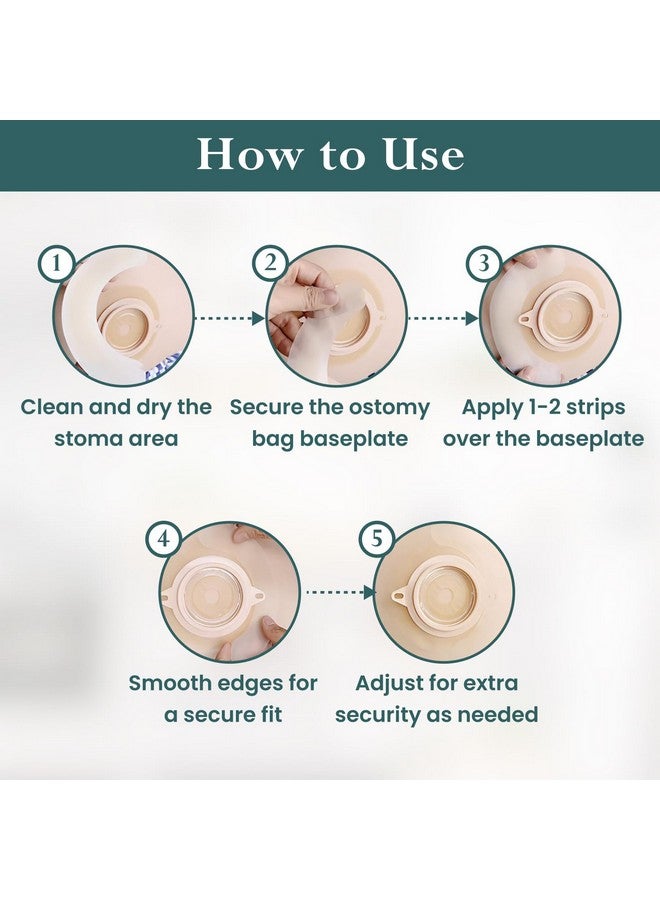 How to Use

1
Clean and dry the stoma area

2
Secure the ostomy bag baseplate

3
Apply 1-2 strips over the baseplate

4
Smooth edges for a secure fit

5
Adjust for extra security as needed