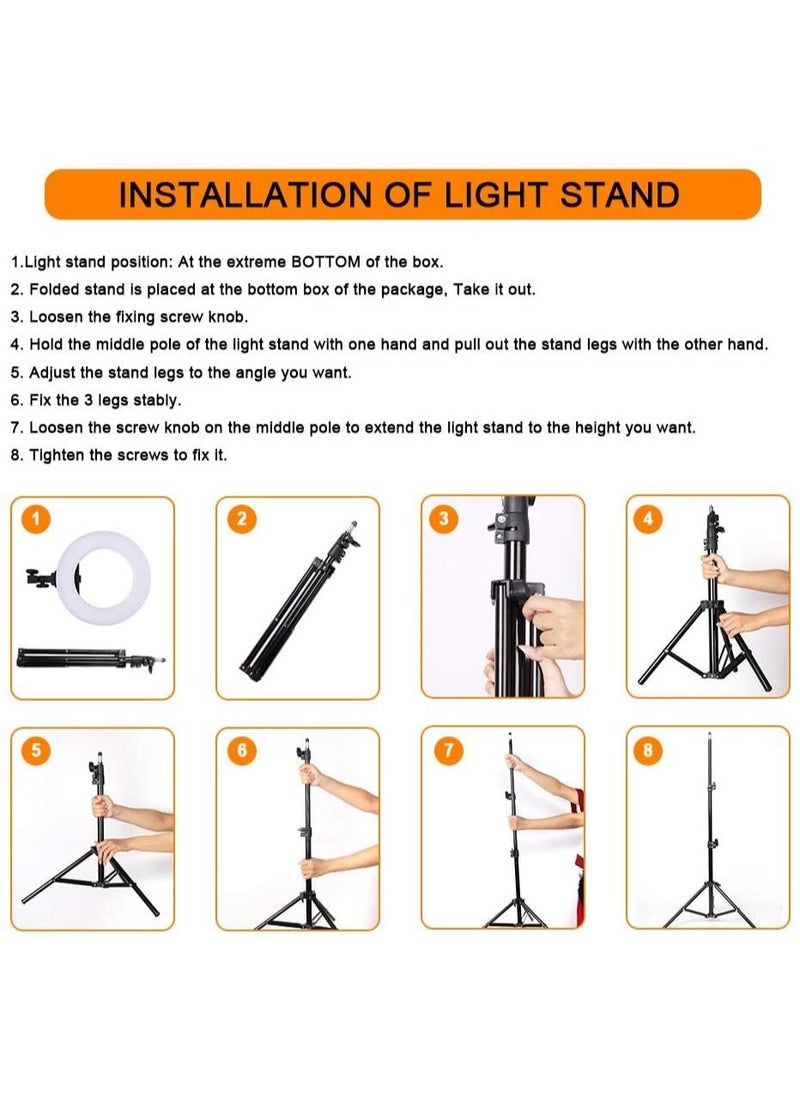 INSTALLATION OF LIGHT STAND

1.Light stand position: At the extreme BOTTOM of the box.
2. Folded stand is placed at the bottom box of the package, Take it out.
3. Loosen the fixing screw knob.
4. Hold the middle pole of the light stand with one hand and pull out the stand legs with the other hand.
5. Adjust the stand legs to the angle you want.
6. Fix the 3 legs stably.
7. Loosen the screw knob on the middle pole to extend the light stand to the height you want.
8. Tighten the screws to fix it.

1

2

3

4

5

6

7

8