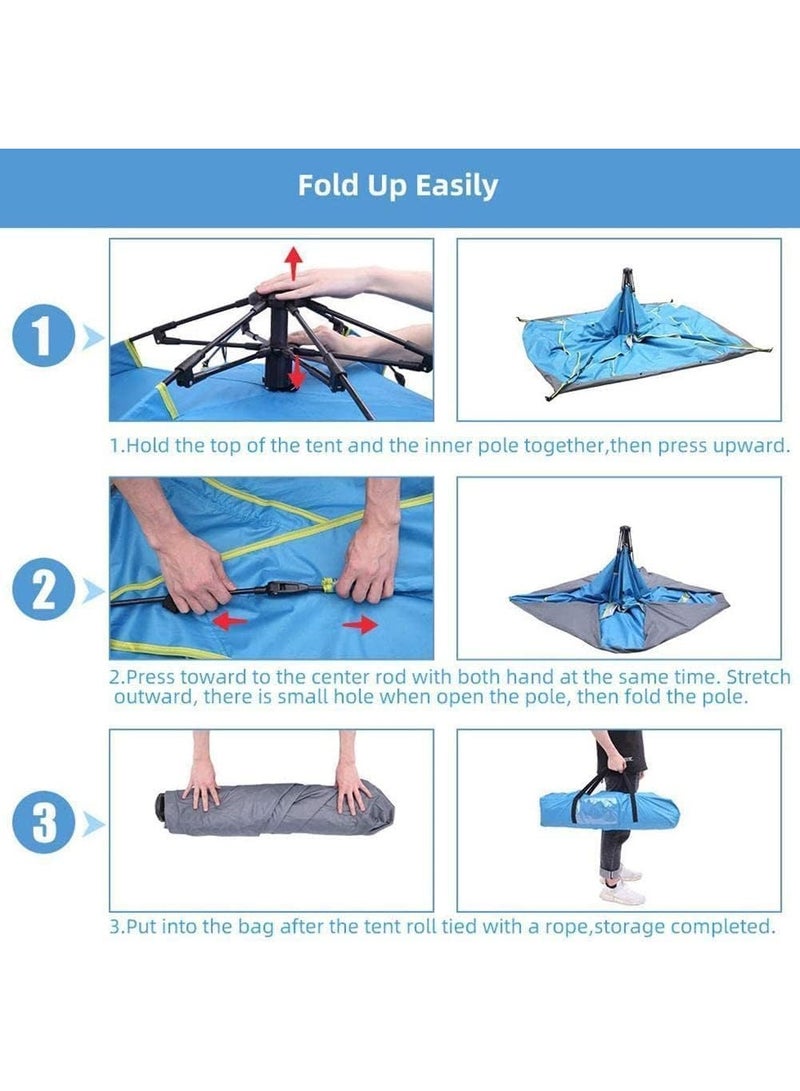 Fold Up Easily

1

1.Hold the top of the tent and the inner pole together,then press upward.

2

2.Press toward to the center rod with both hand at the same time. Stretch outward, there is small hole when open the pole, then fold the pole.

3

3.Put into the bag after the tent roll tied with a rope,storage completed.