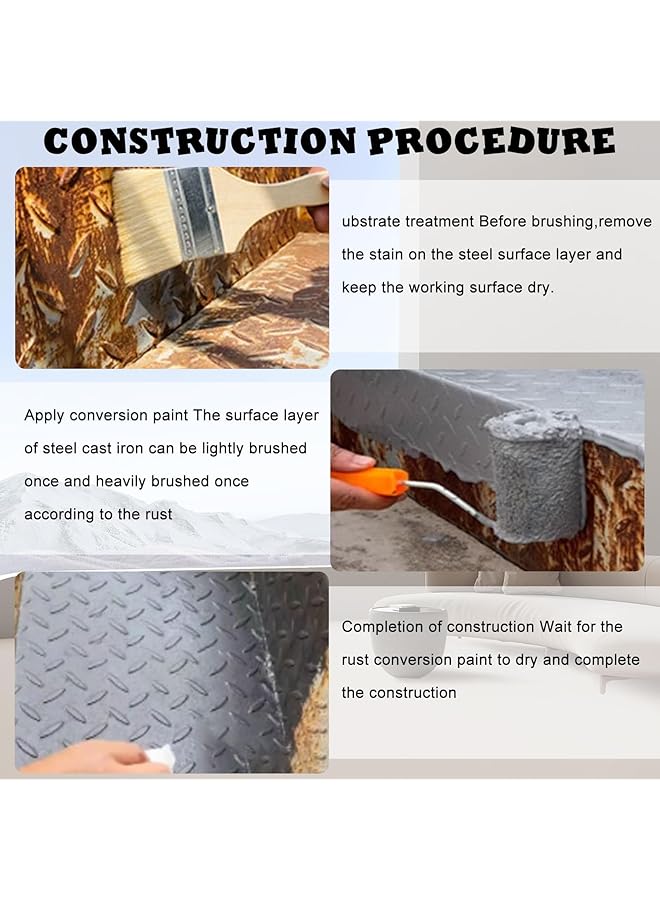 CONSTRUCTION PROCEDURE

ubstrate treatment Before brushing,remove the stain on the steel surface layer and keep the working surface dry.

Apply conversion paint The surface layer of steel cast iron can be lightly brushed once and heavily brushed once according to the rust

Completion of construction Wait for the rust conversion paint to dry and complete the construction