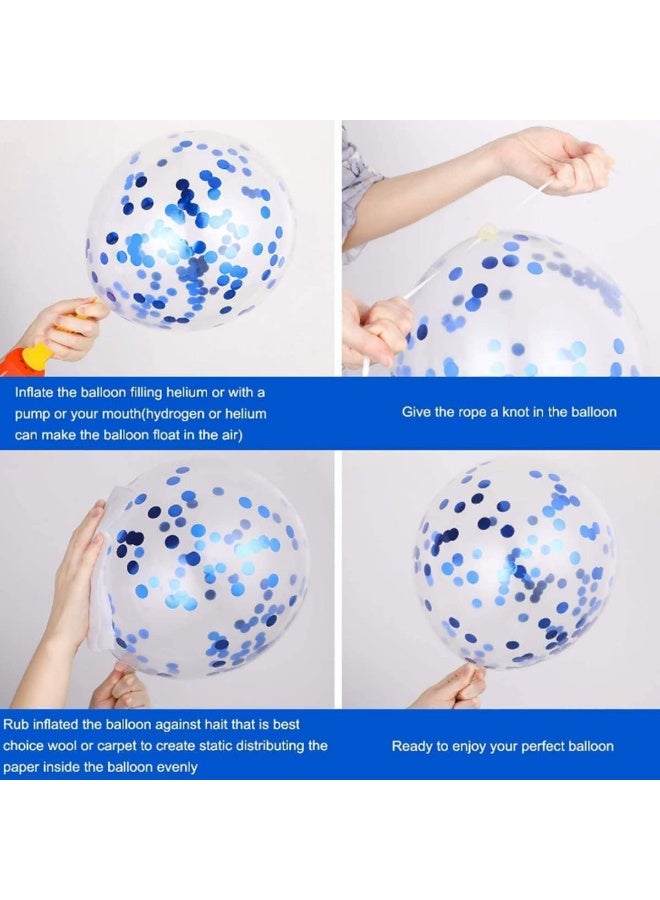 Inflate the balloon filling helium or with a pump or your mouth(hydrogen or helium can make the balloon float in the air)

Give the rope a knot in the balloon

Rub inflated the balloon against hait that is best choice wool or carpet to create static distributing the paper inside the balloon evenly

Ready to enjoy your perfect balloon