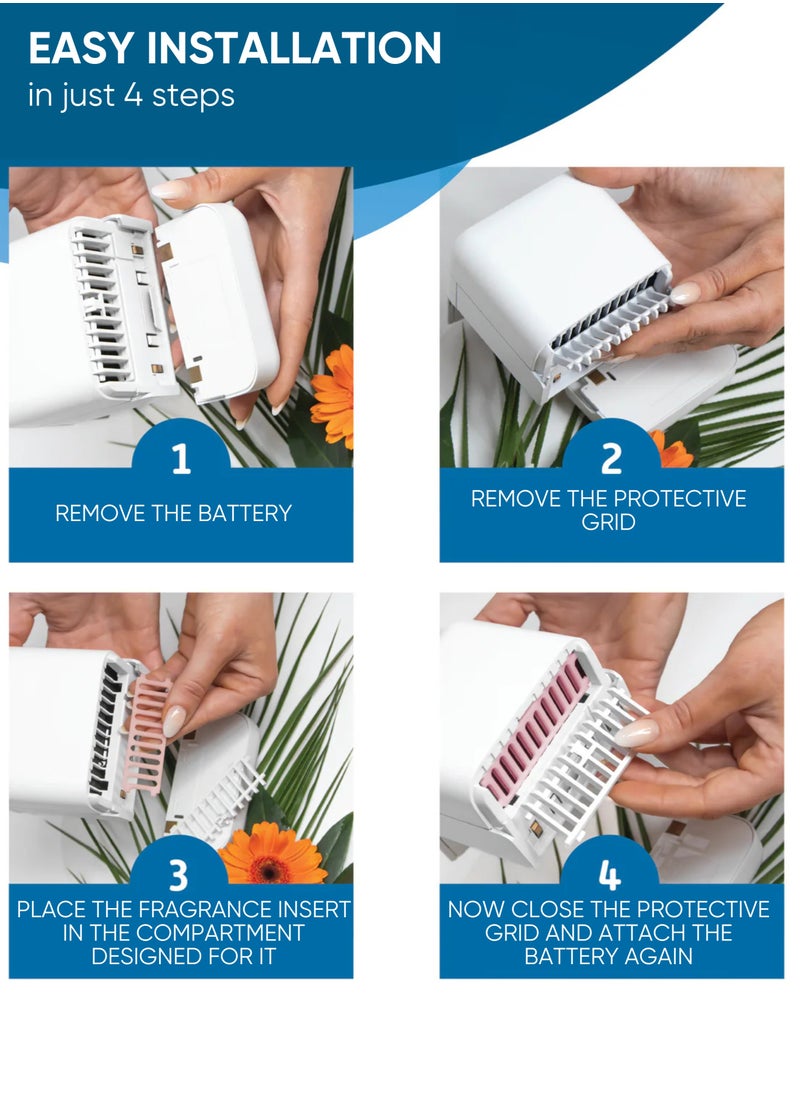 EASY INSTALLATION
in just 4 steps

1
REMOVE THE BATTERY

2
REMOVE THE PROTECTIVE GRID

3
PLACE THE FRAGRANCE INSERT IN THE COMPARTMENT DESIGNED FOR IT

4
NOW CLOSE THE PROTECTIVE GRID AND ATTACH THE BATTERY AGAIN