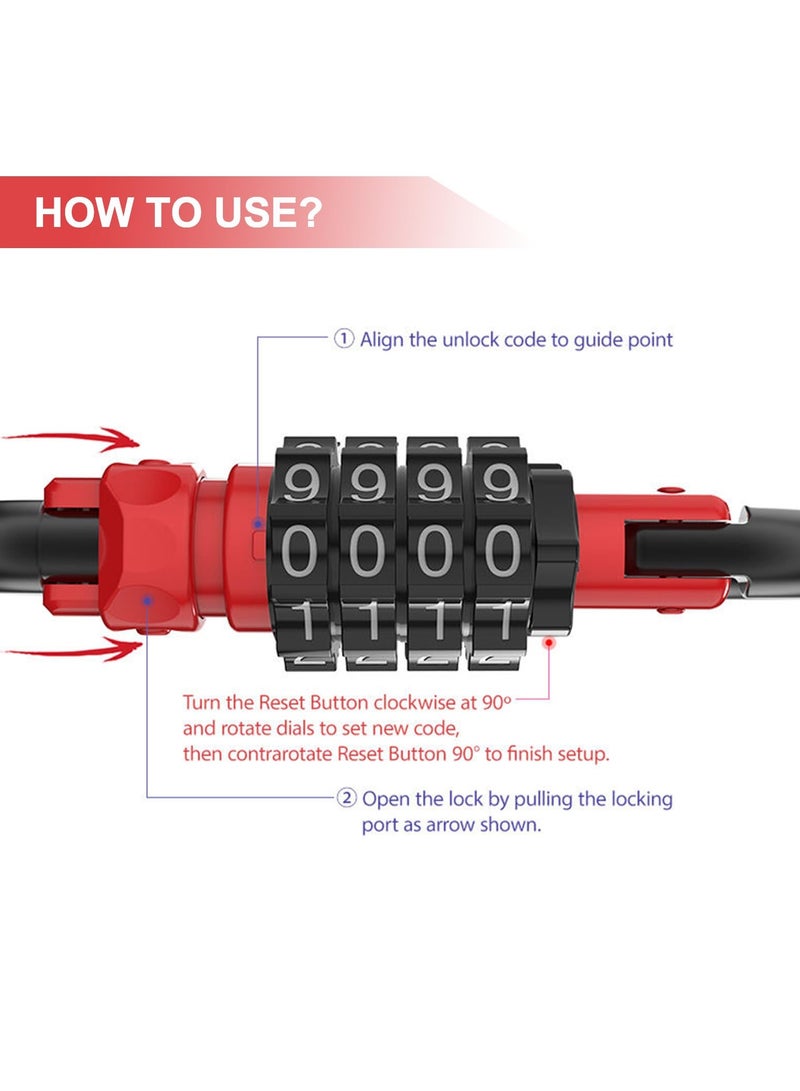 HOW TO USE?

① Align the unlock code to guide point

9 9 9 9
0 0 0 0
1 1 1 1

Turn the Reset Button clockwise at 90º and rotate dials to set new code, then contrarotate Reset Button 90° to finish setup.

② Open the lock by pulling the locking port as arrow shown.