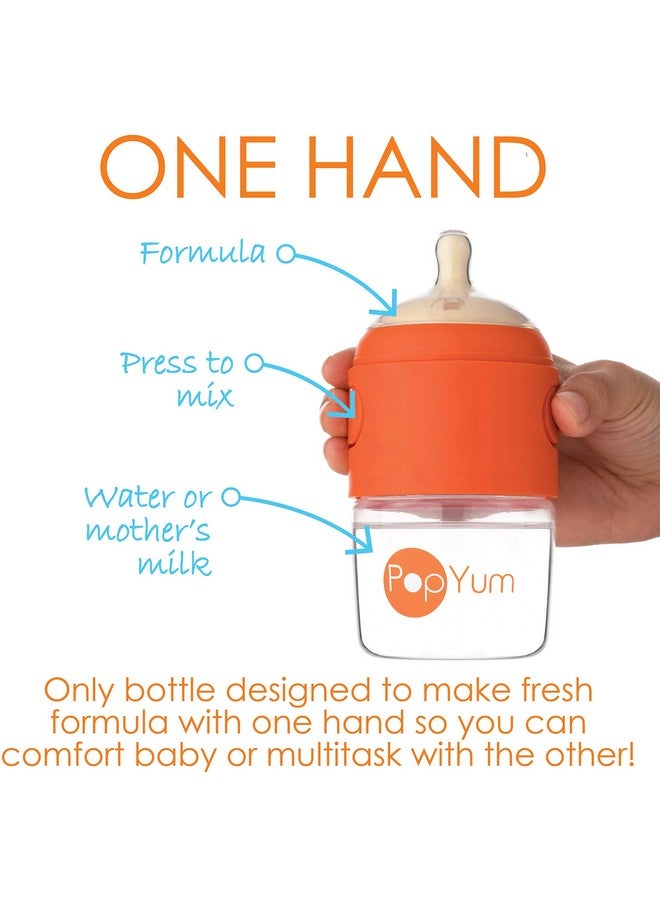 ONE HAND

Formula

Press to mix

Water or mother's milk

PopYum

Only bottle designed to make fresh formula with one hand so you can comfort baby or multitask with the other!