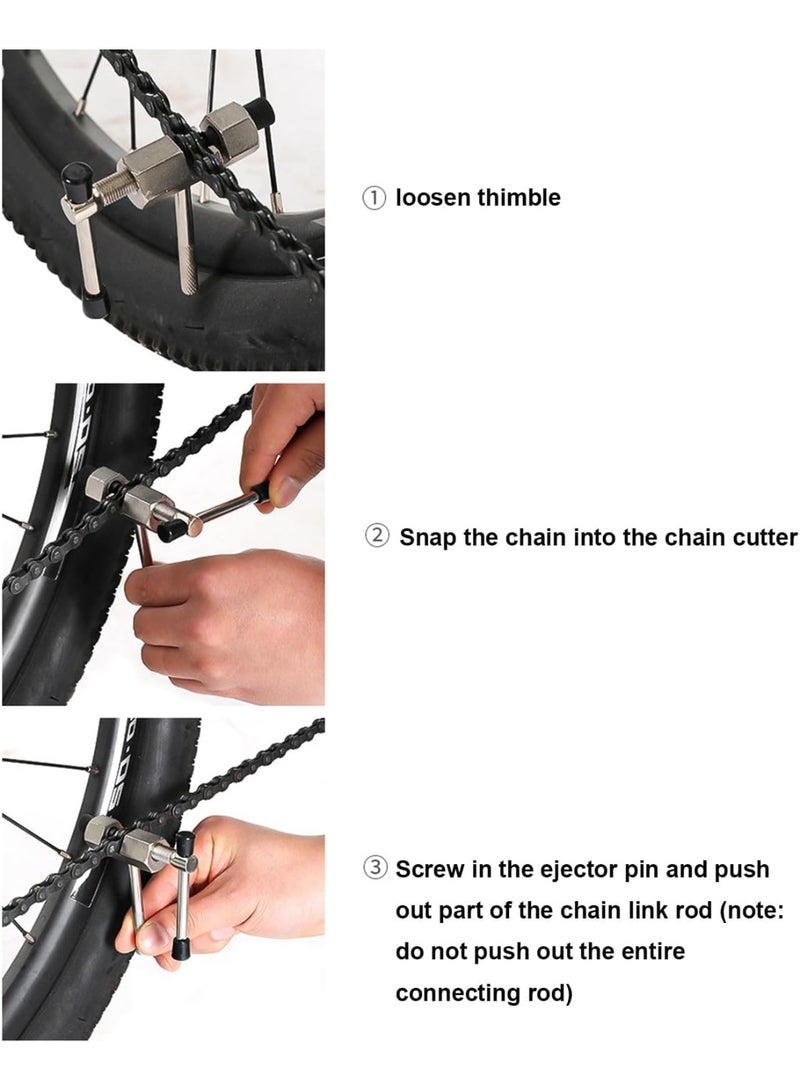 ① loosen thimble

② Snap the chain into the chain cutter

③ Screw in the ejector pin and push out part of the chain link rod (note: do not push out the entire connecting rod)