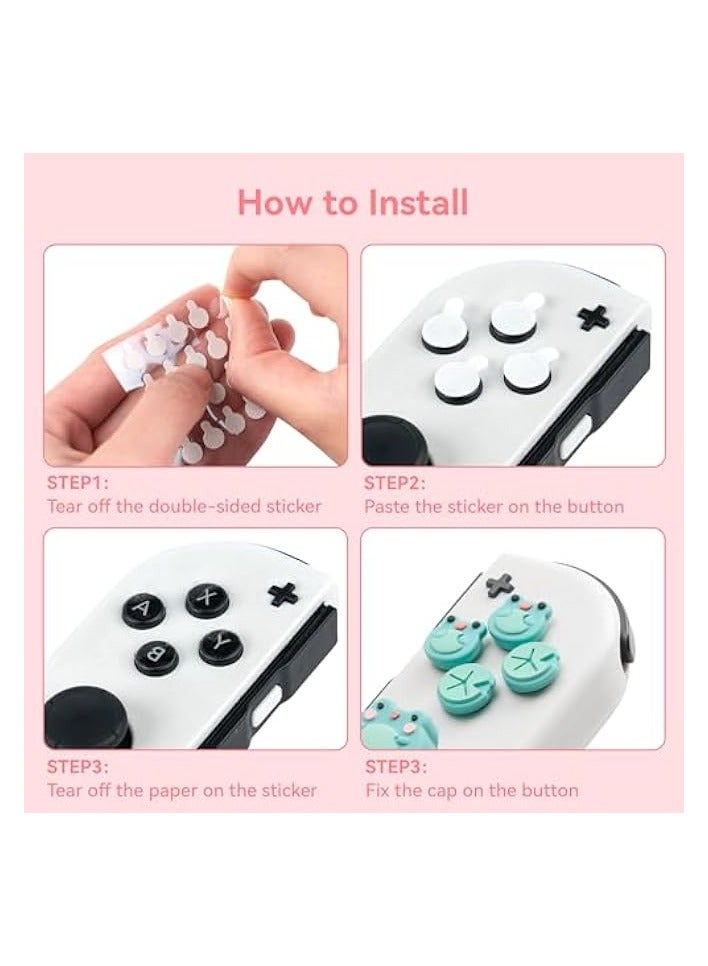 How to Install

STEP1:
Tear off the double-sided sticker

STEP2:
Paste the sticker on the button

A X B Y

STEP3:
Tear off the paper on the sticker

STEP3:
Fix the cap on the button