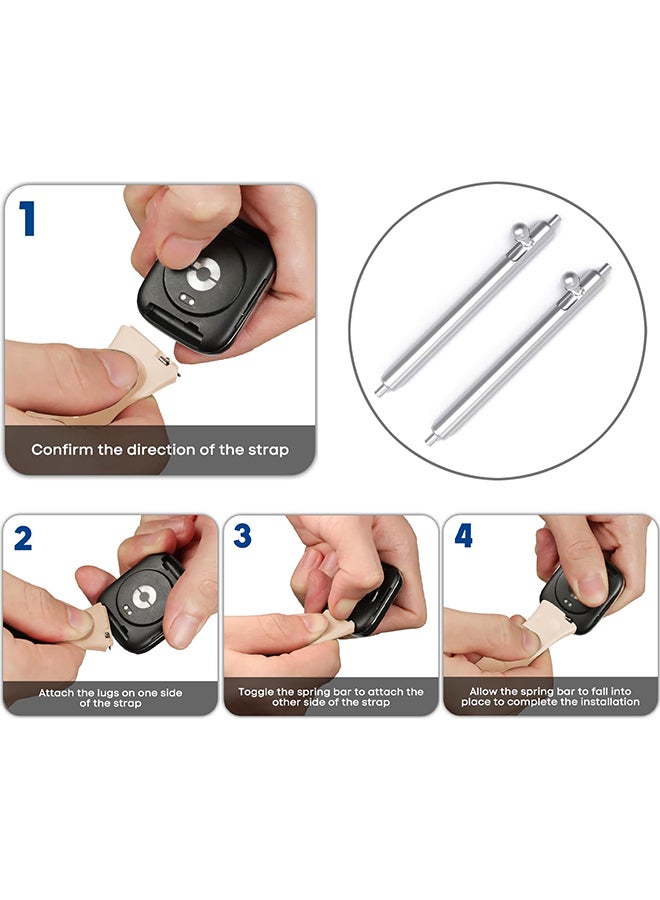 1

Confirm the direction of the strap

2

Attach the lugs on one side of the strap

3

Toggle the spring bar to attach the other side of the strap

4

Allow the spring bar to fall into place to complete the installation