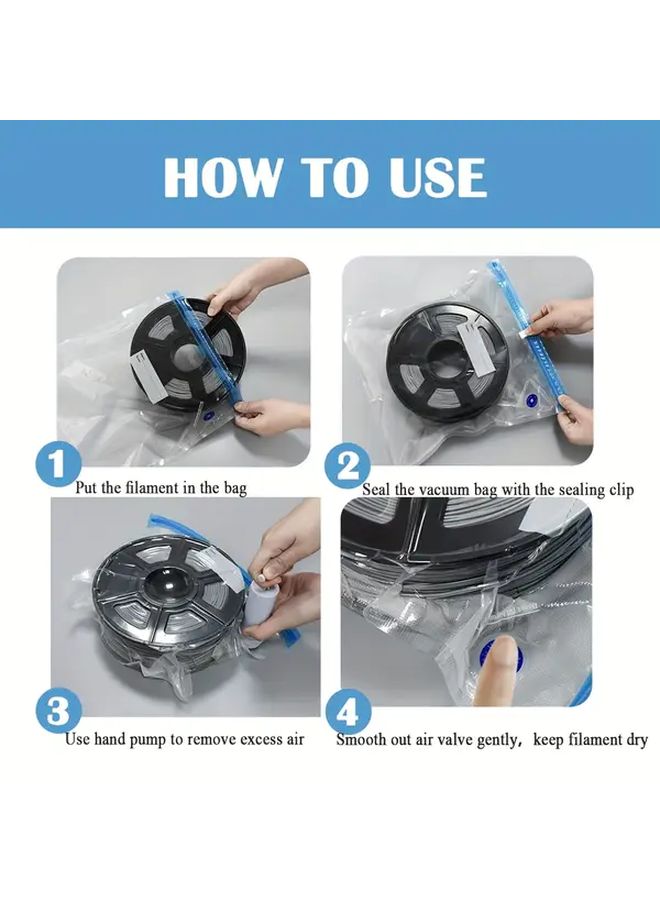 HOW TO USE

1
Put the filament in the bag

2
Seal the vacuum bag with the sealing clip

3
Use hand pump to remove excess air

4
Smooth out air valve gently, keep filament dry