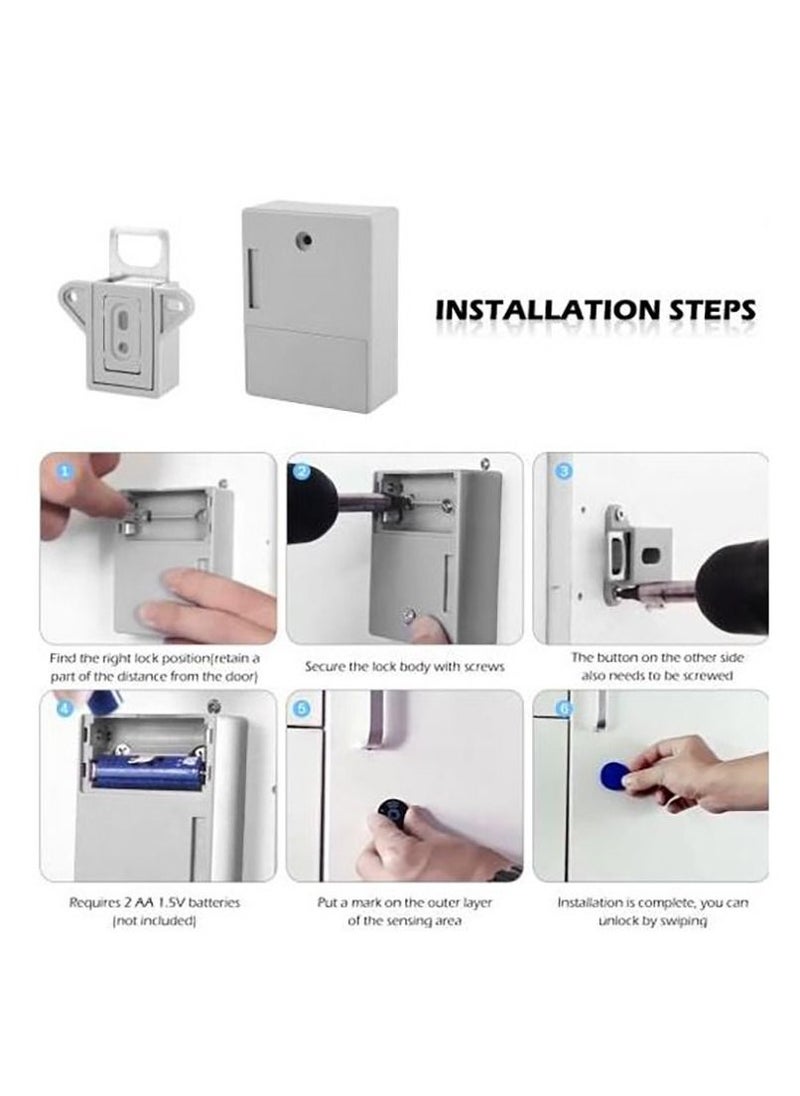 INSTALLATION STEPS

1

Find the right lock position(retain a part of the distance from the door)

2

Secure the lock body with screws

3

The button on the other side also needs to be screwed

4

Requires 2 AA 1.5V batteries (not included)

5

Put a mark on the outer layer of the sensing area

6

Installation is complete, you can unlock by swiping