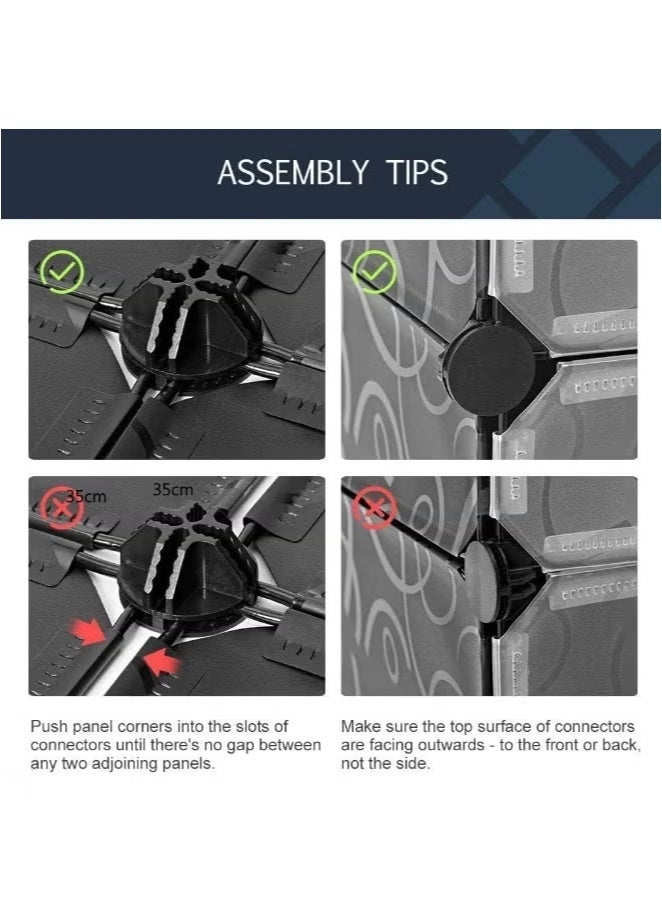 ASSEMBLY TIPS

35cm

35cm

Push panel corners into the slots of connectors until there's no gap between any two adjoining panels.

Make sure the top surface of connectors are facing outwards - to the front or back, not the side.