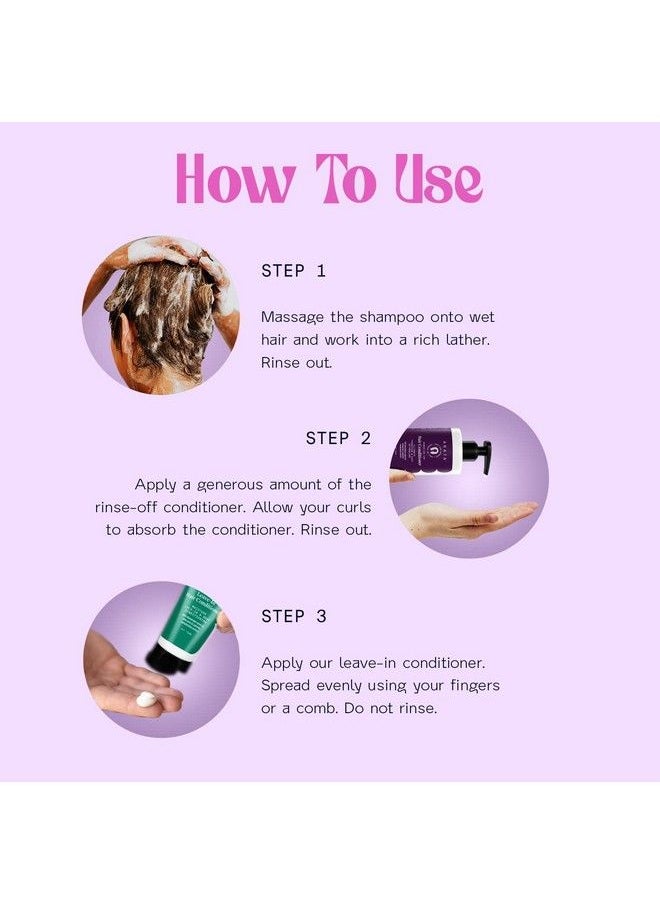 How To Use

STEP 1

Massage the shampoo onto wet hair and work into a rich lather. Rinse out.

STEP 2

Apply a generous amount of the rinse-off conditioner. Allow your curls to absorb the conditioner. Rinse out.

STEP 3

Apply our leave-in conditioner. Spread evenly using your fingers or a comb. Do not rinse.