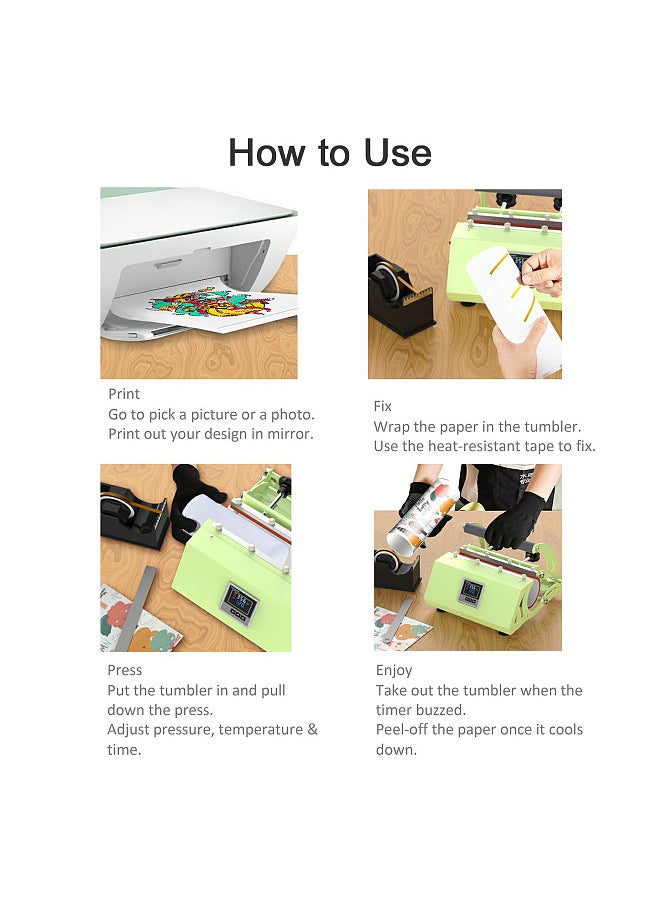 How to Use

Print
Go to pick a picture or a photo.
Print out your design in mirror.

Fix
Wrap the paper in the tumbler.
Use the heat-resistant tape to fix.

Press
Put the tumbler in and pull down the press.
Adjust pressure, temperature & time.

Enjoy
Take out the tumbler when the timer buzzed.
Peel-off the paper once it cools down.