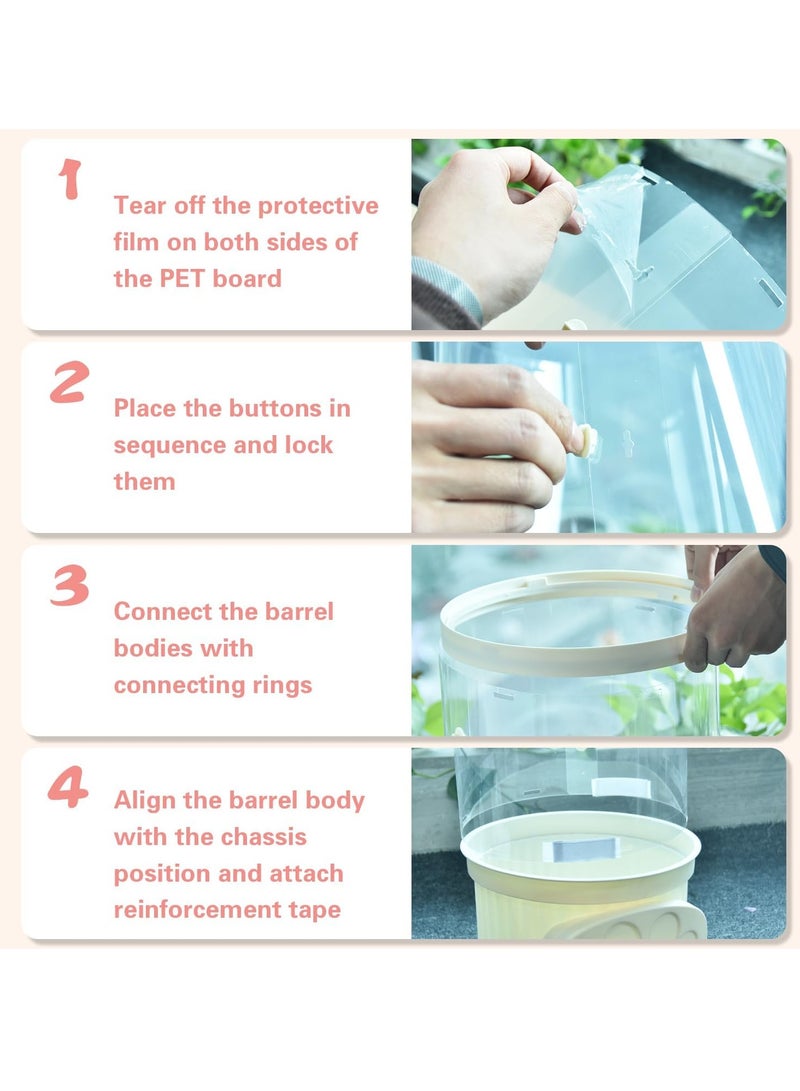 1
Tear off the protective film on both sides of the PET board

2
Place the buttons in sequence and lock them

3
Connect the barrel bodies with connecting rings

4
Align the barrel body with the chassis position and attach reinforcement tape