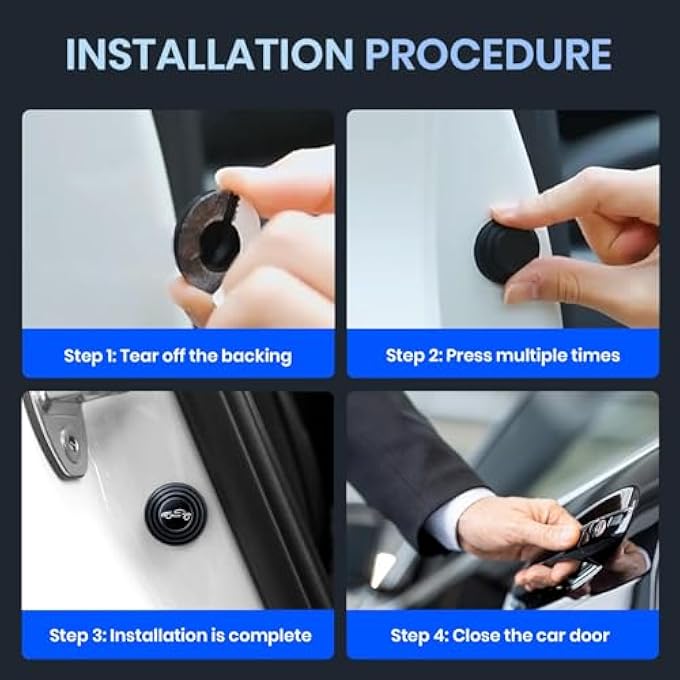 INSTALLATION PROCEDURE

Step 1: Tear off the backing

Step 2: Press multiple times

Step 3: Installation is complete

Step 4: Close the car door