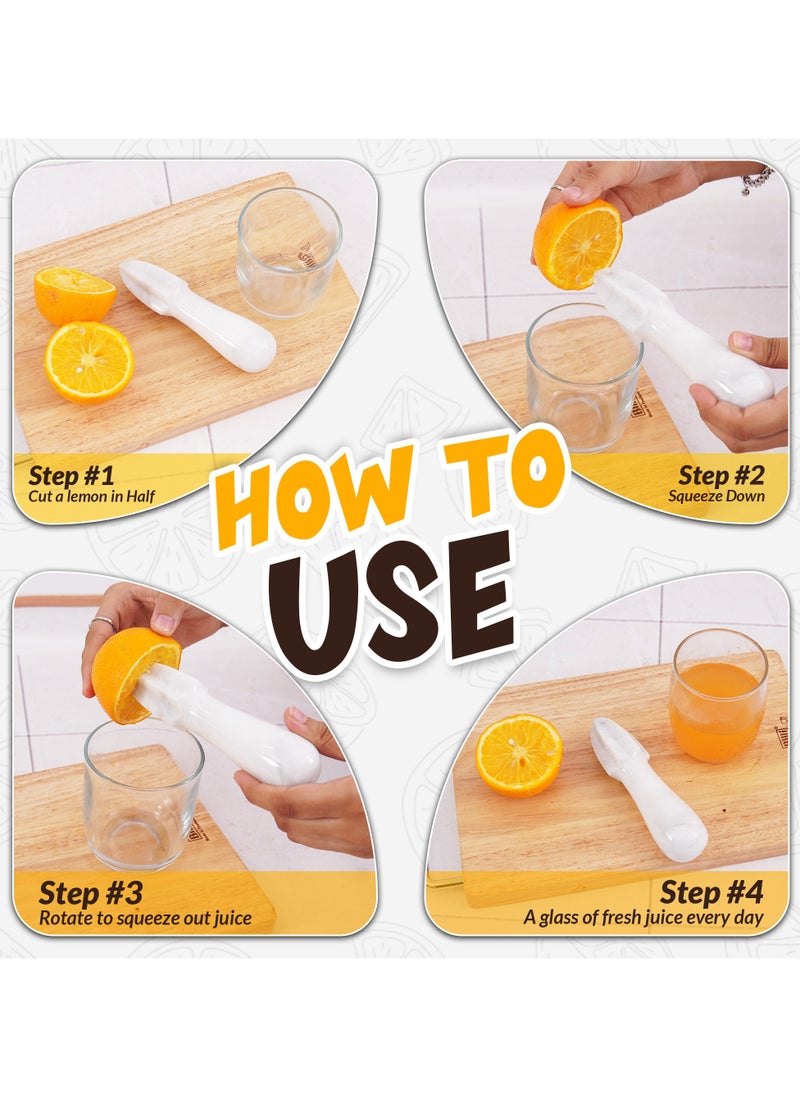 Step #1
Cut a lemon in Half

Step #2
Squeeze Down

HOW TO
USE

Step #3
Rotate to squeeze out juice

Step #4
A glass of fresh juice every day