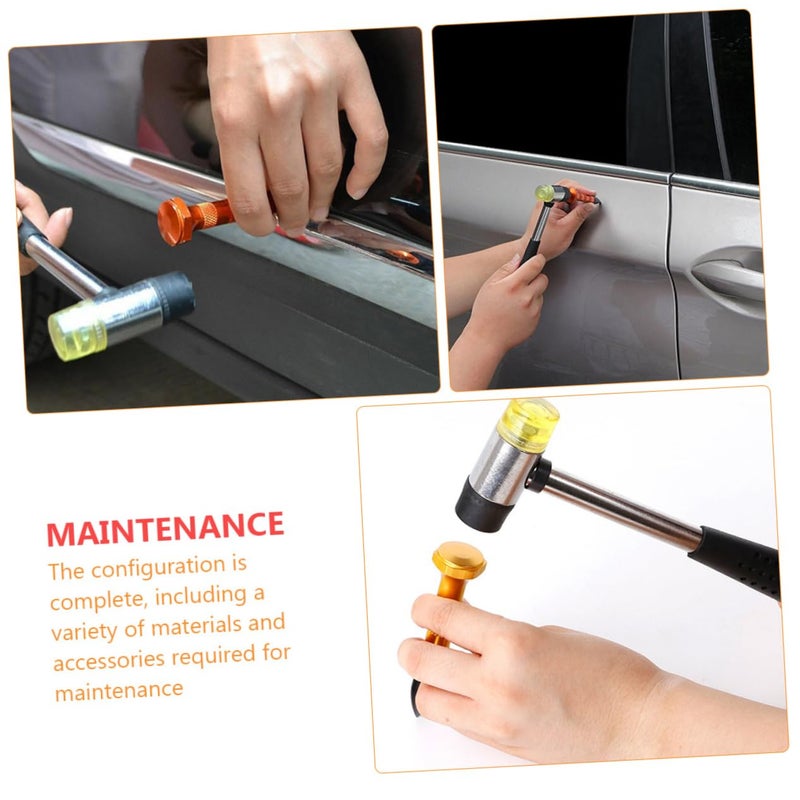 MAINTENANCE

The configuration is complete, including a variety of materials and accessories required for maintenance