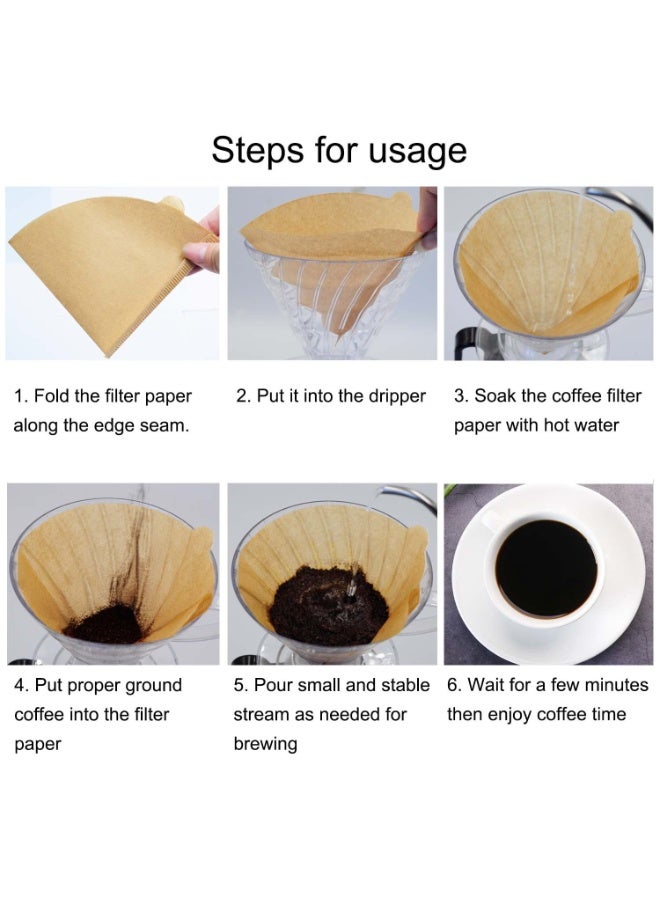 Steps for usage

1. Fold the filter paper along the edge seam.

2. Put it into the dripper

3. Soak the coffee filter paper with hot water

4. Put proper ground coffee into the filter paper

5. Pour small and stable stream as needed for brewing

6. Wait for a few minutes then enjoy coffee time