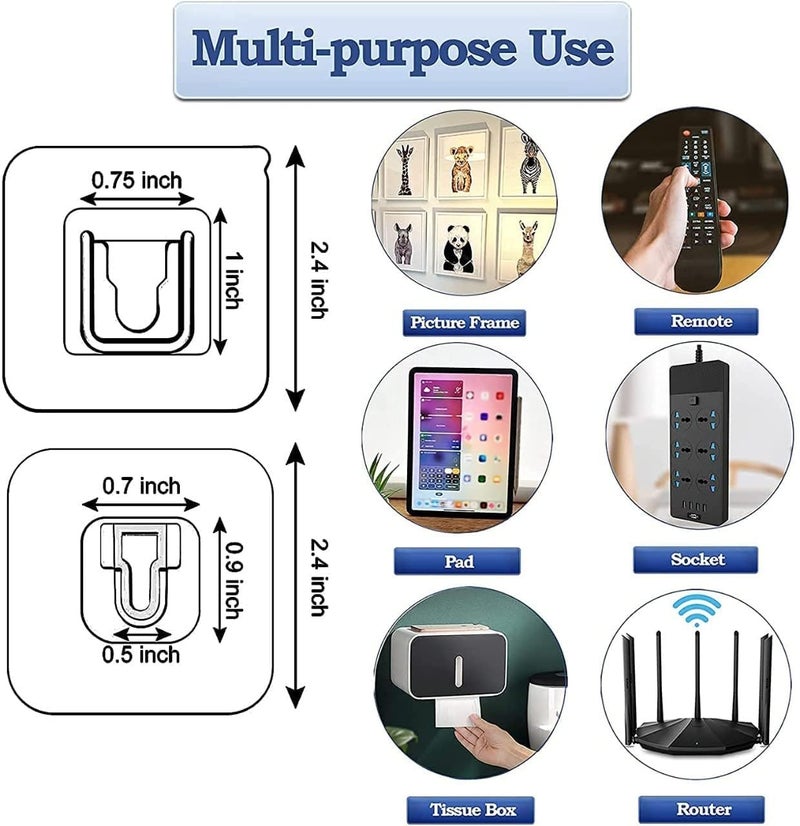 Multi-purpose Use

0.75 inch

1 inch

2.4 inch

0.7 inch

0.9 inch

0.5 inch

2.4 inch

Picture Frame

Remote

Pad

Socket

Tissue Box

Router