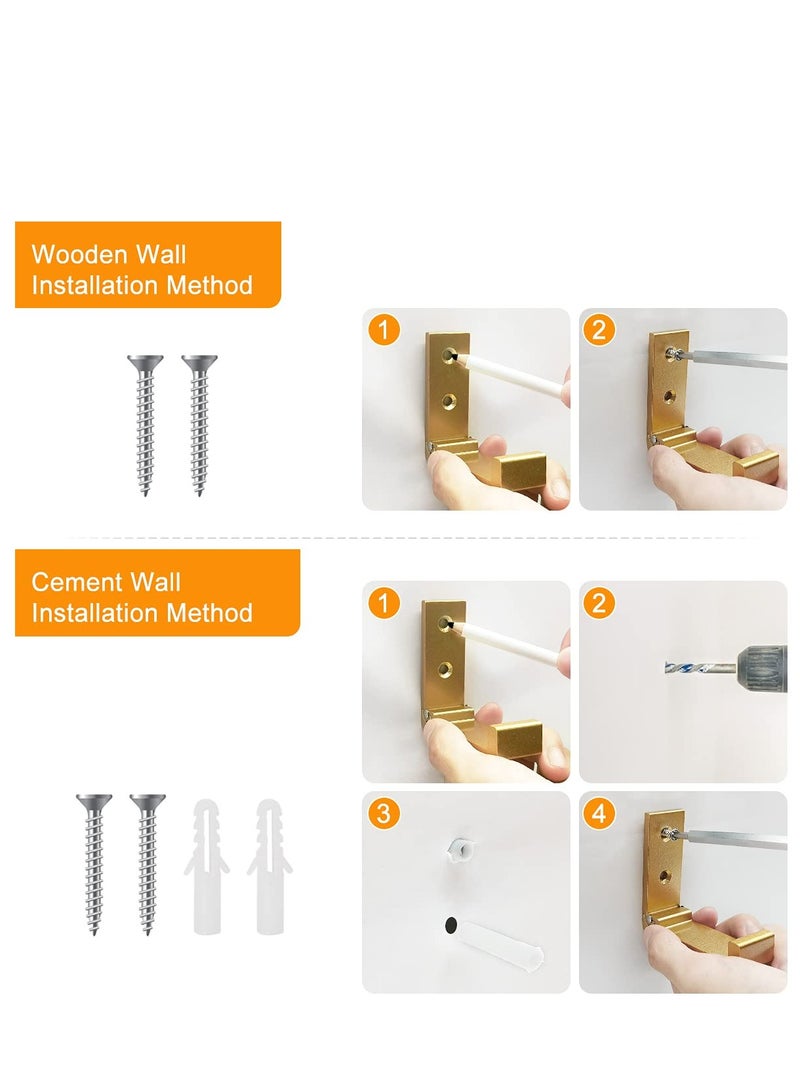 Wooden Wall Installation Method

1

2

Cement Wall Installation Method

1

2

3

4