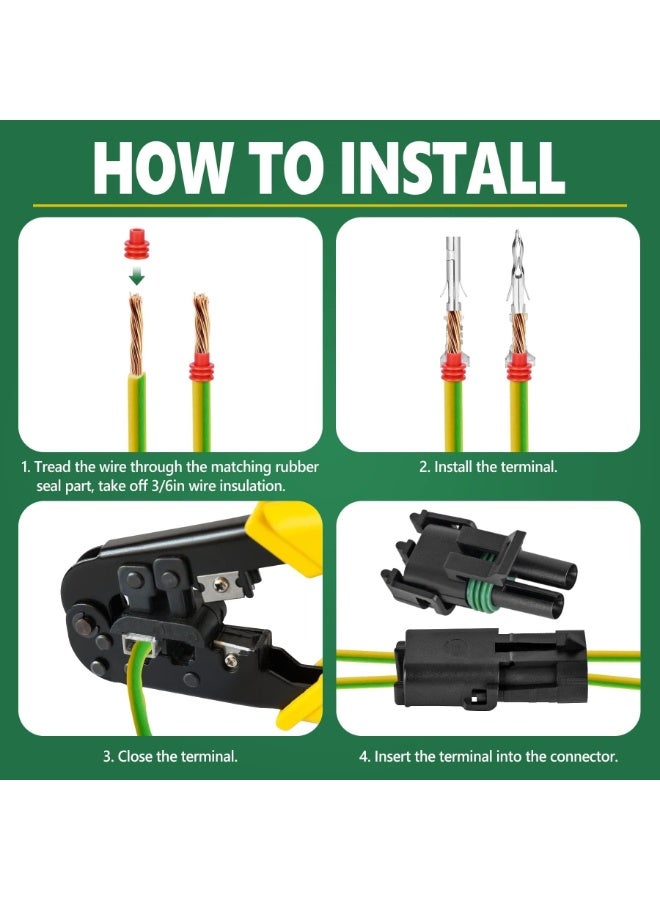 HOW TO INSTALL

1. Tread the wire through the matching rubber seal part, take off 3/6in wire insulation.

2. Install the terminal.

3. Close the terminal.

4. Insert the terminal into the connector.