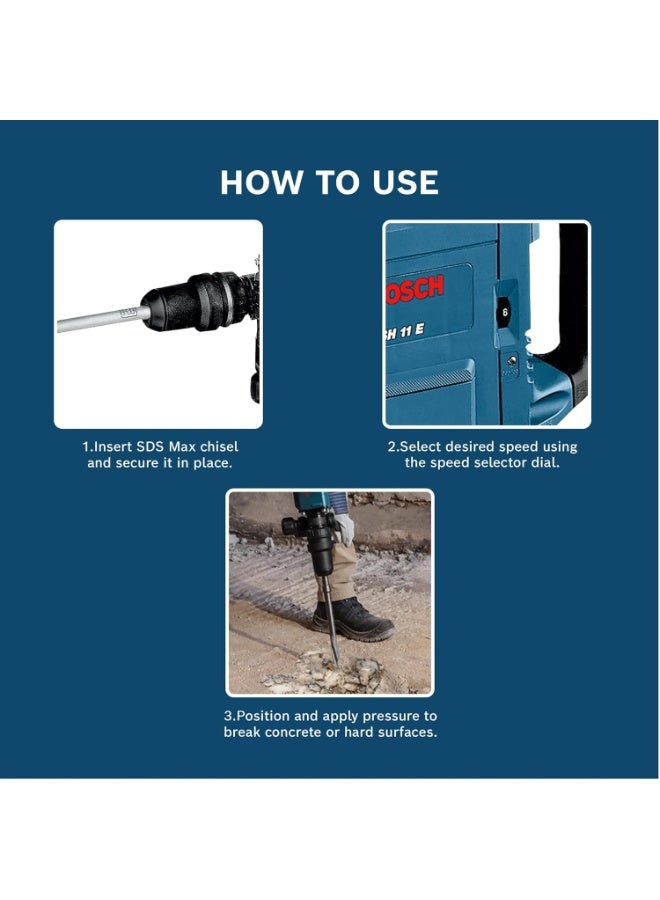 HOW TO USE

OSCH
H 11 E
6

1.Insert SDS Max chisel and secure it in place.

2.Select desired speed using the speed selector dial.

3.Position and apply pressure to break concrete or hard surfaces.