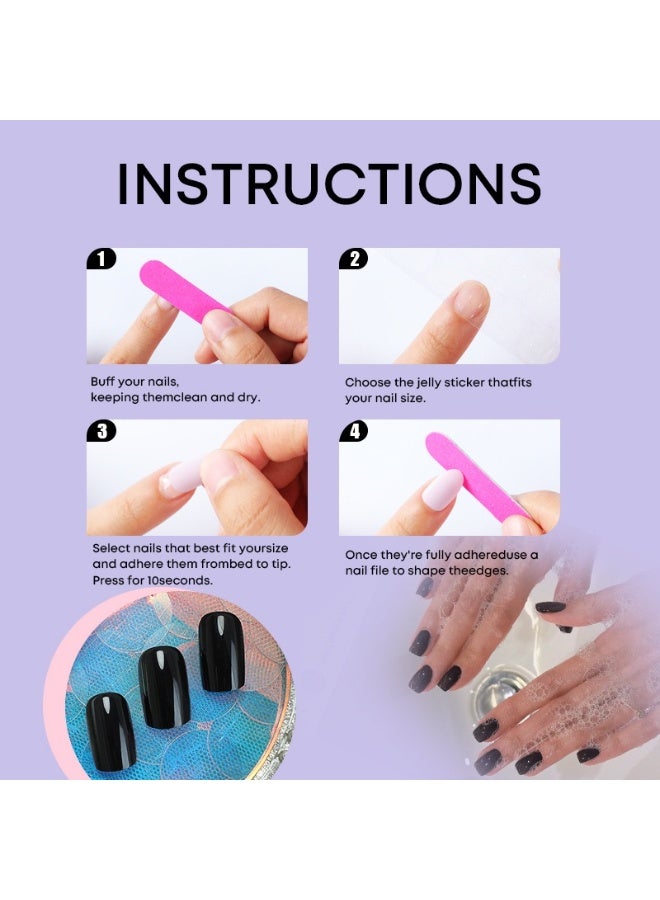 INSTRUCTIONS

1

Buff your nails, keeping themclean and dry.

2

Choose the jelly sticker thatfits your nail size.

3

Select nails that best fit yoursize and adhere them frombed to tip. Press for 10seconds.

4

Once they're fully adhereduse a nail file to shape theedges.