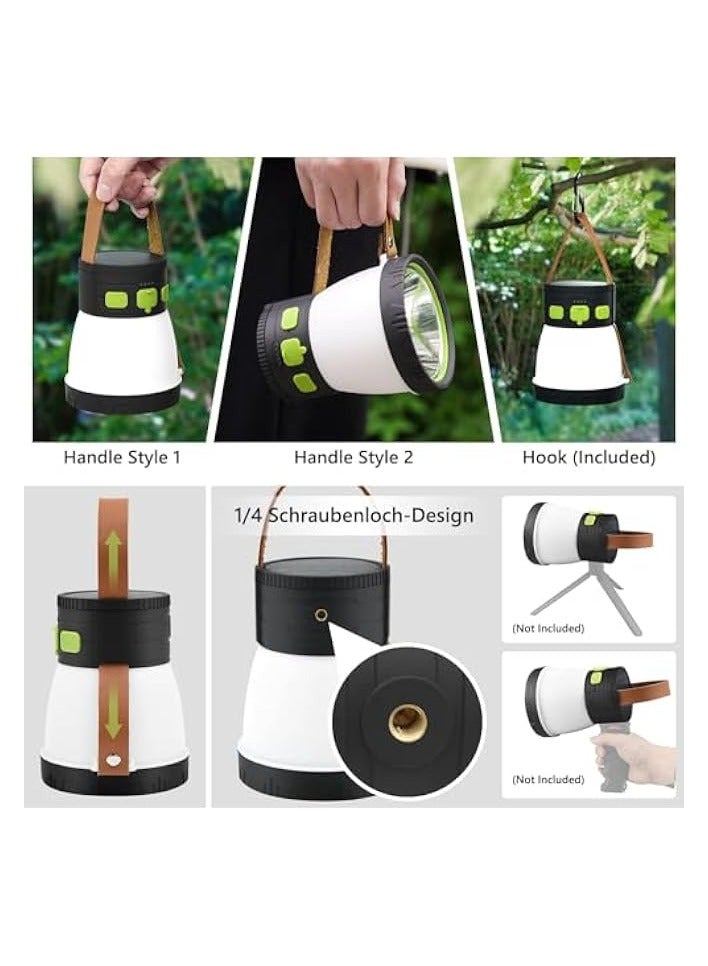 Handle Style 1

Handle Style 2

Hook (Included)

1/4 Schraubenloch-Design

(Not Included)

(Not Included)