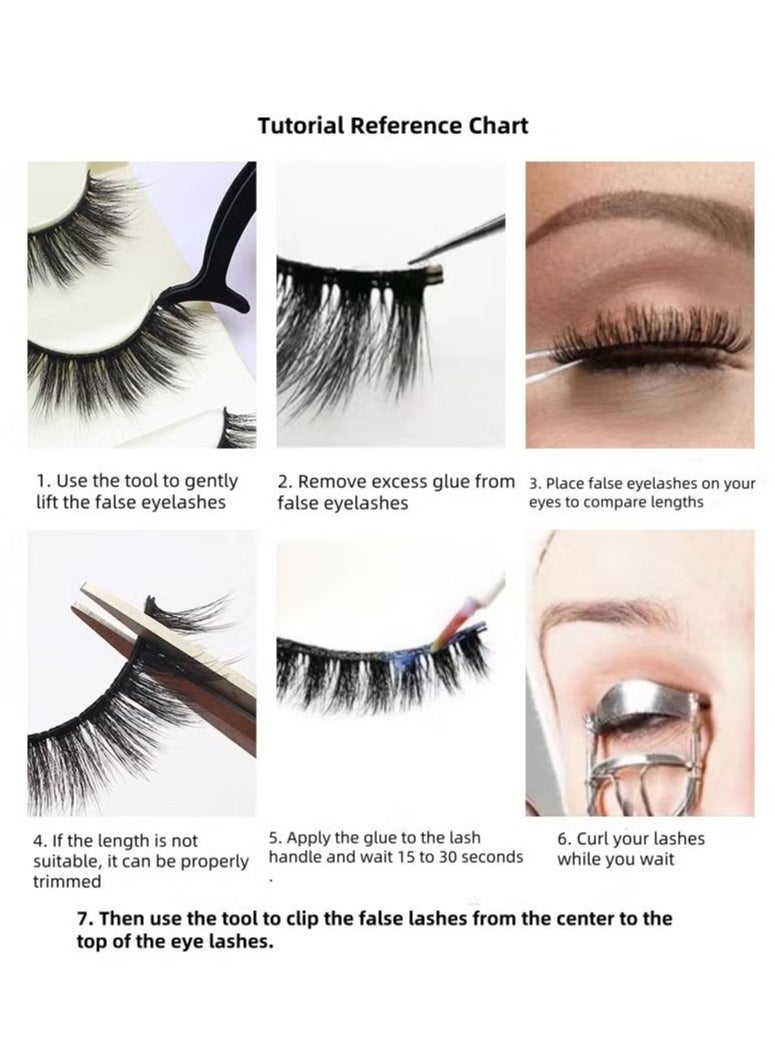 Tutorial Reference Chart

1. Use the tool to gently lift the false eyelashes

2. Remove excess glue from false eyelashes

3. Place false eyelashes on your eyes to compare lengths

4. If the length is not suitable, it can be properly trimmed

5. Apply the glue to the lash handle and wait 15 to 30 seconds .

6. Curl your lashes while you wait

7. Then use the tool to clip the false lashes from the center to the top of the eye lashes.