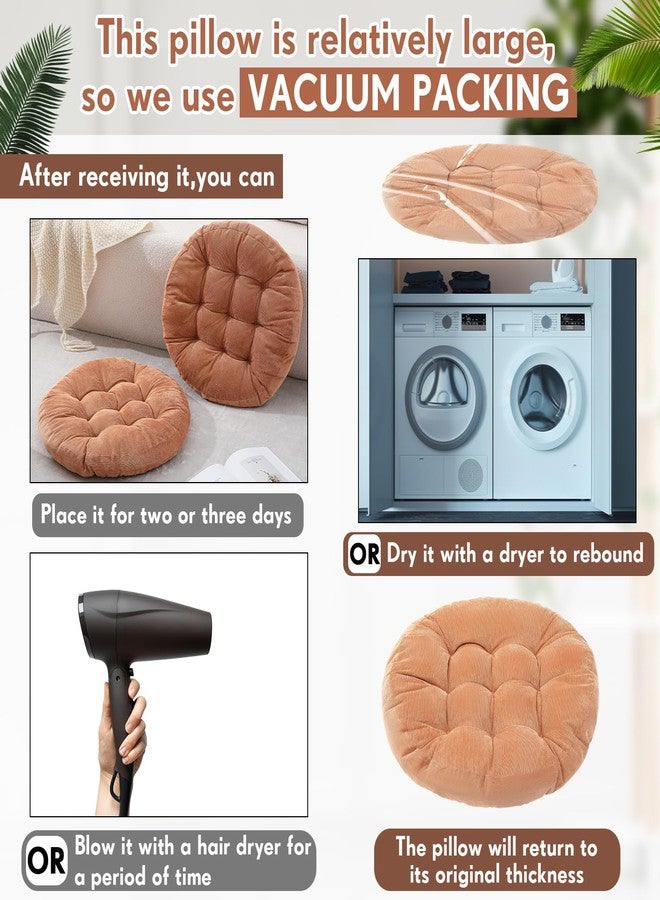 This pillow is relatively large, so we use VACUUM PACKING

After receiving it,you can

Place it for two or three days

OR Dry it with a dryer to rebound

OR Blow it with a hair dryer for a period of time

The pillow will return to its original thickness