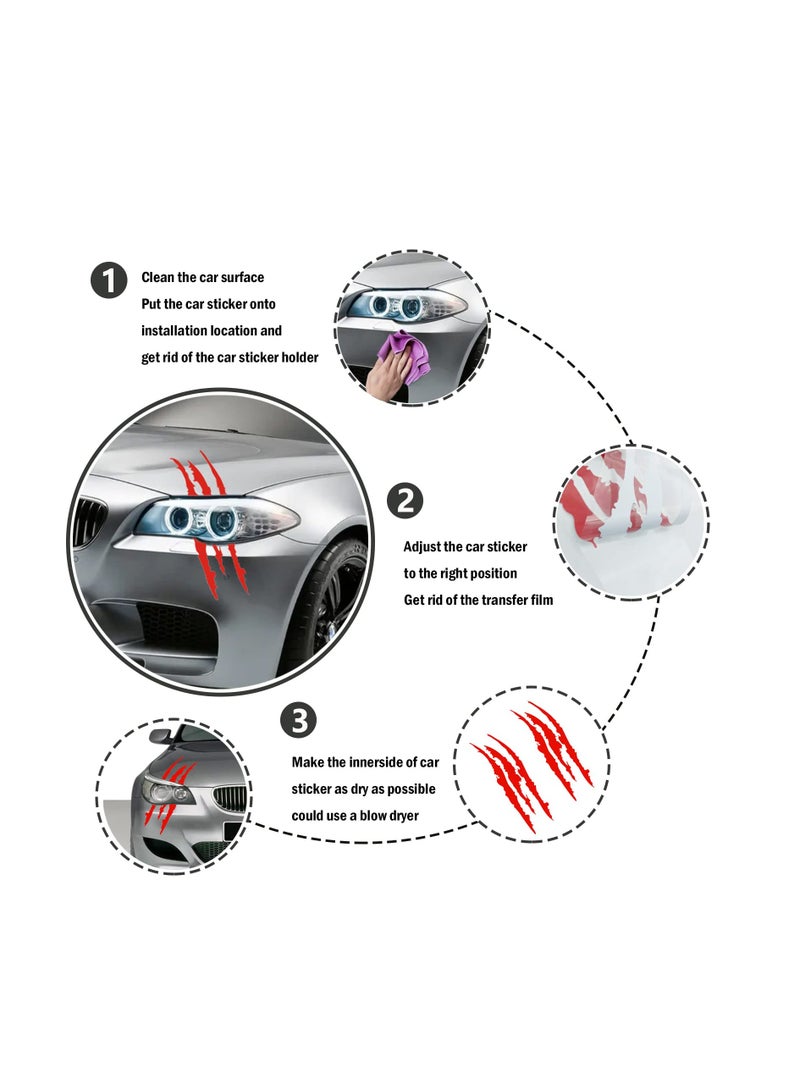 1
Clean the car surface
Put the car sticker onto
installation location and
get rid of the car sticker holder

2
Adjust the car sticker
to the right position
Get rid of the transfer film

3
Make the innerside of car
sticker as dry as possible
could use a blow dryer