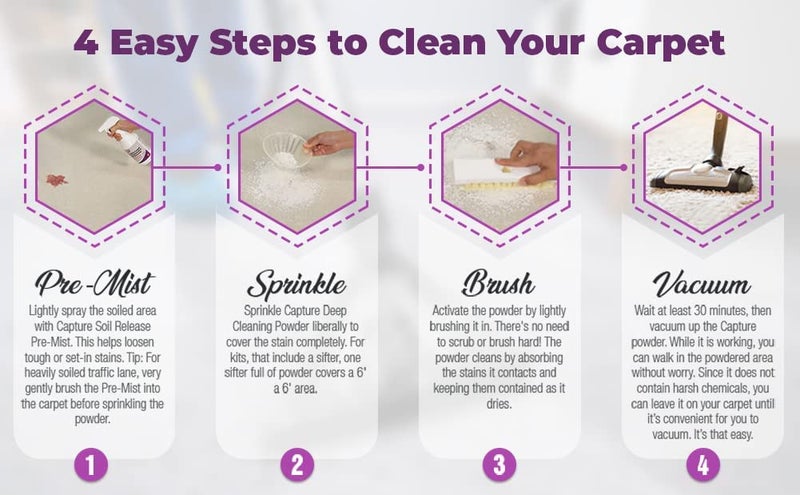 4 Easy Steps to Clean Your Carpet

Pre-Mist
Lightly spray the soiled area with Capture Soil Release Pre-Mist. This helps loosen tough or set-in stains. Tip: For heavily soiled traffic lane, very gently brush the Pre-Mist into the carpet before sprinkling the powder.

1

Sprinkle
Sprinkle Capture Deep Cleaning Powder liberally to cover the stain completely. For kits, that include a sifter, one sifter full of powder covers a 6' a 6' area.

2

Brush
Activate the powder by lightly brushing it in. There's no need to scrub or brush hard! The powder cleans by absorbing the stains it contacts and keeping them contained as it dries.

3

Vacuum
Wait at least 30 minutes, then vacuum up the Capture powder. While it is working, you can walk in the powdered area without worry. Since it does not contain harsh chemicals, you can leave it on your carpet until it's convenient for you to vacuum. It's that easy.

4