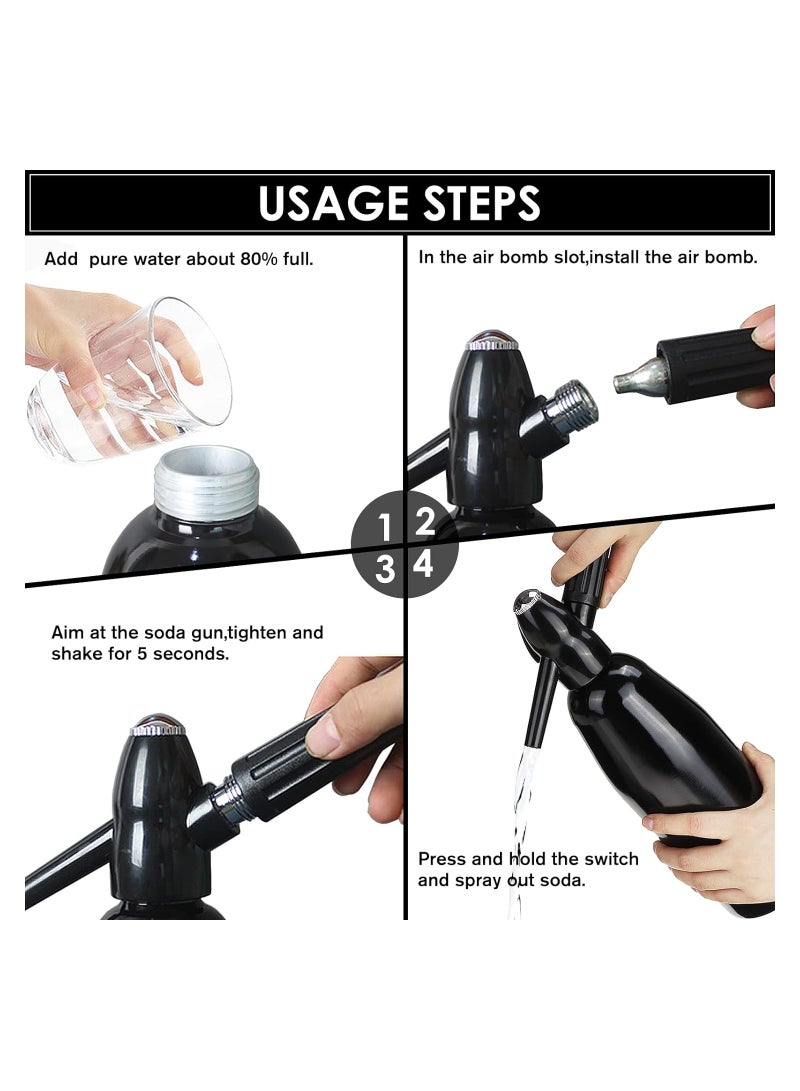 USAGE STEPS

Add pure water about 80% full.

In the air bomb slot,install the air bomb.

1 2
3 4

Aim at the soda gun,tighten and shake for 5 seconds.

Press and hold the switch and spray out soda.